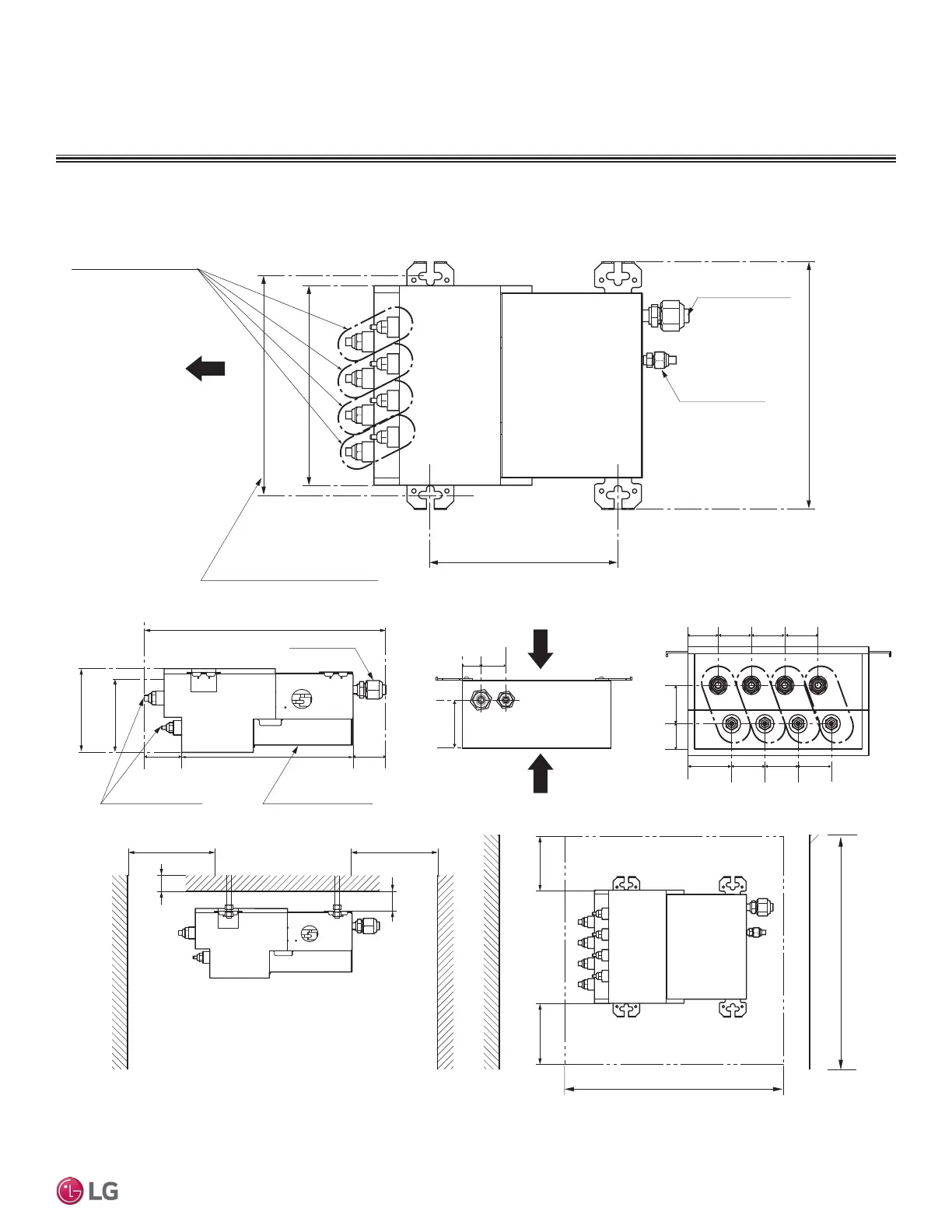 LG