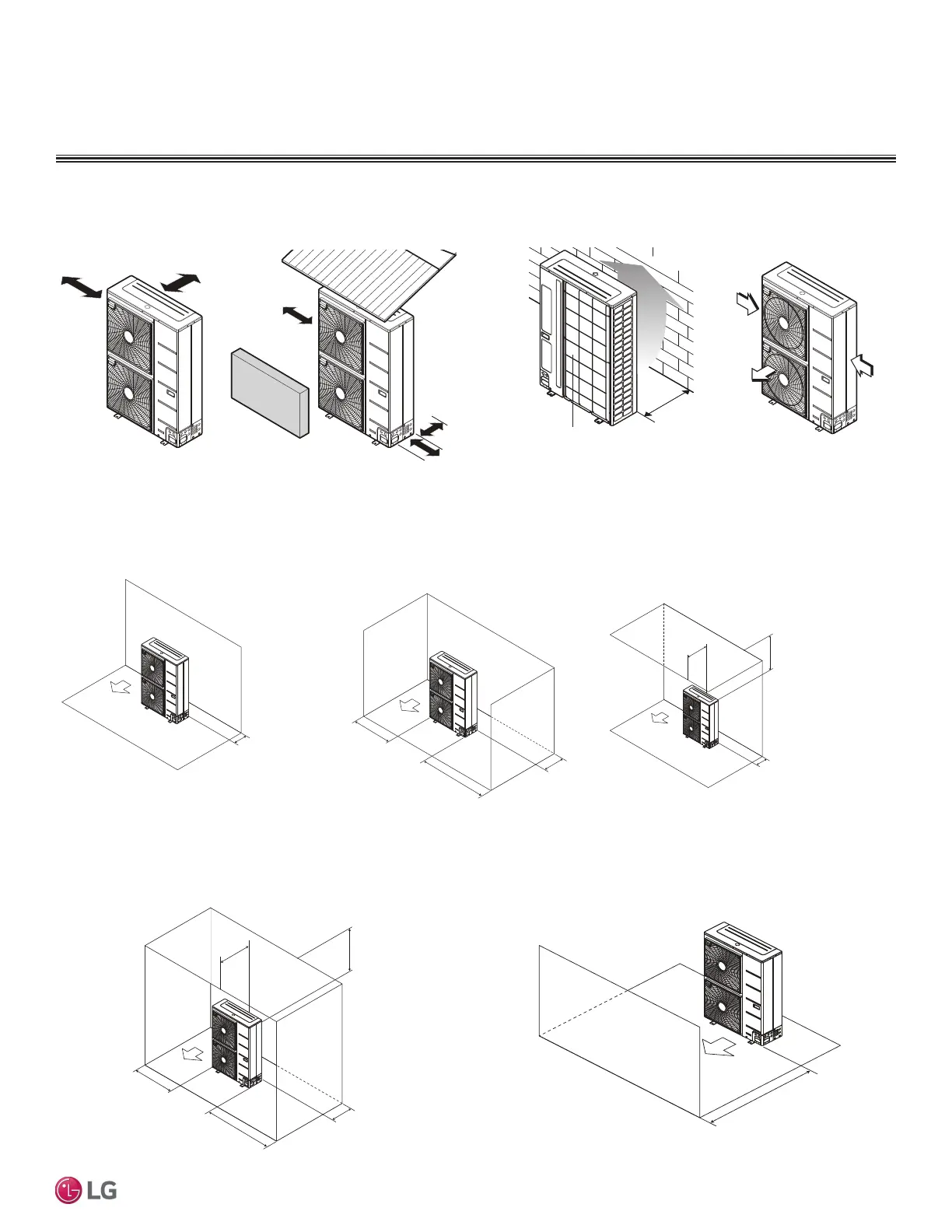 LG