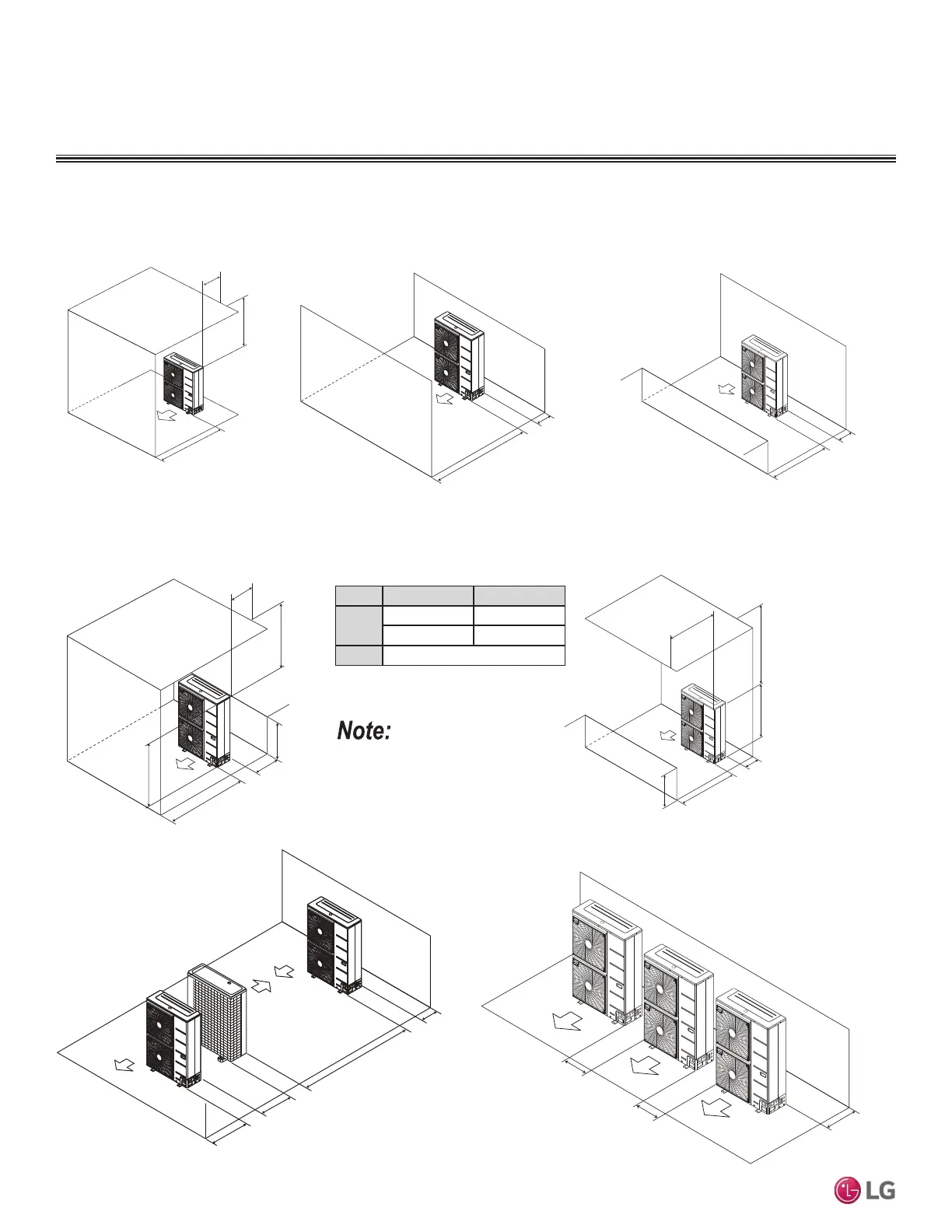 Note:

LG