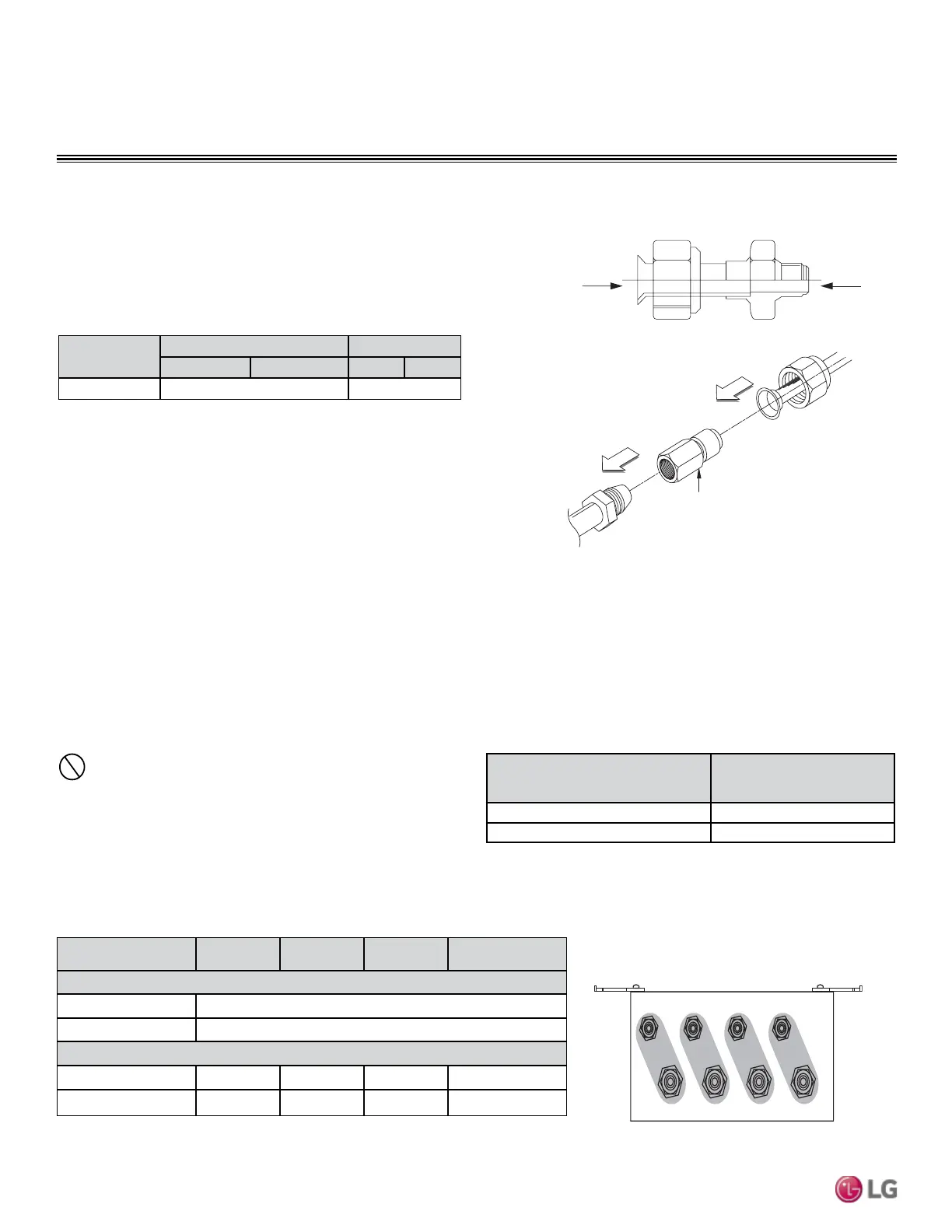 LG