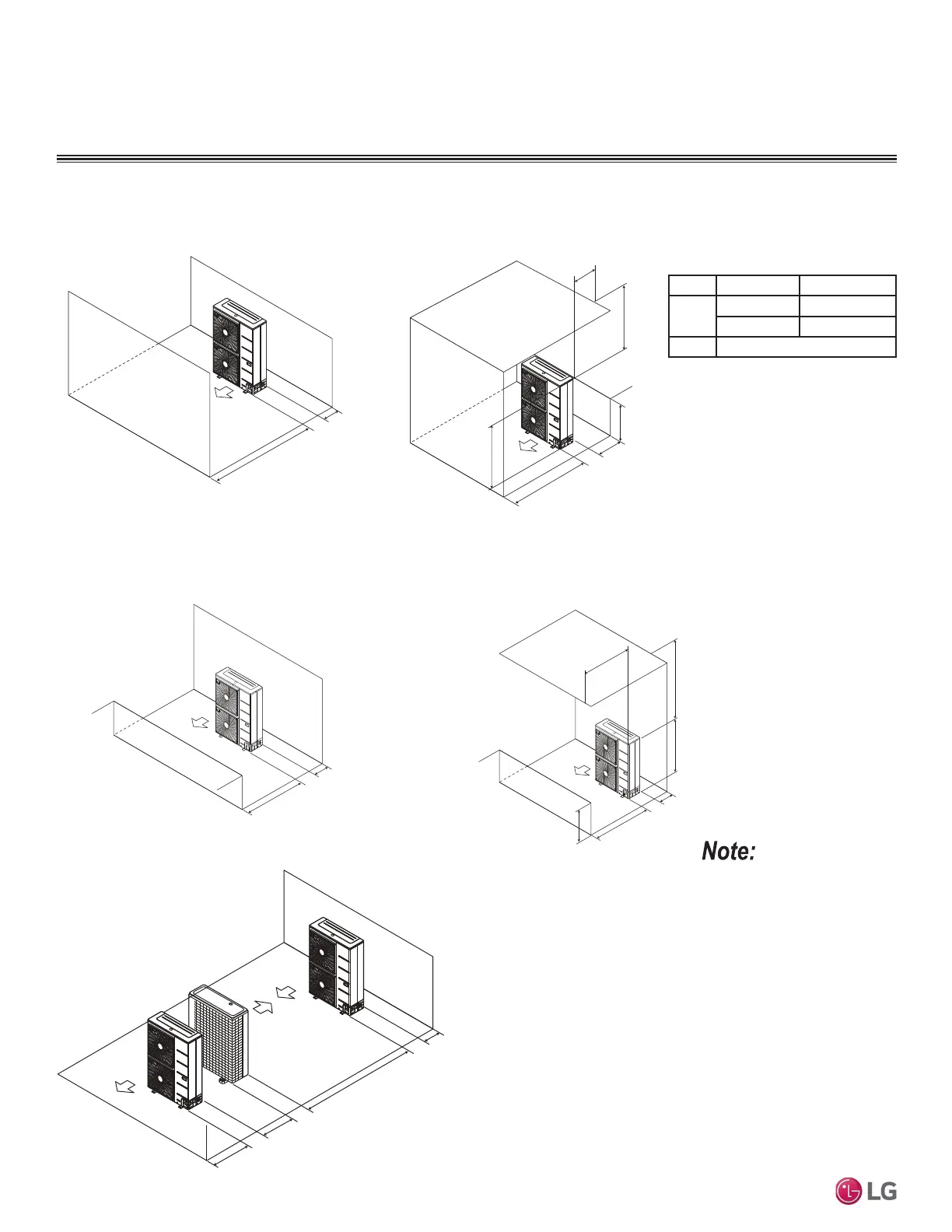 Note:

LG