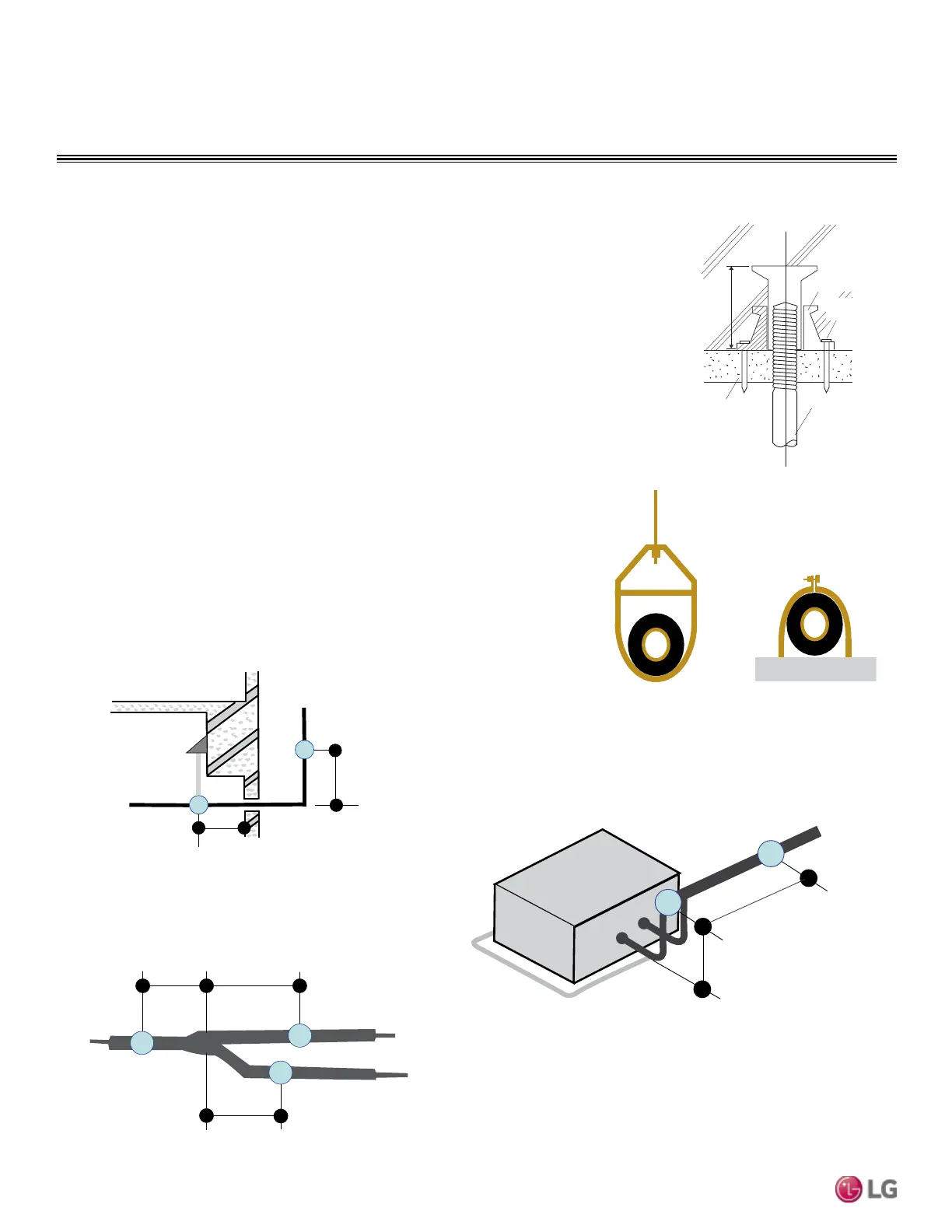 LG