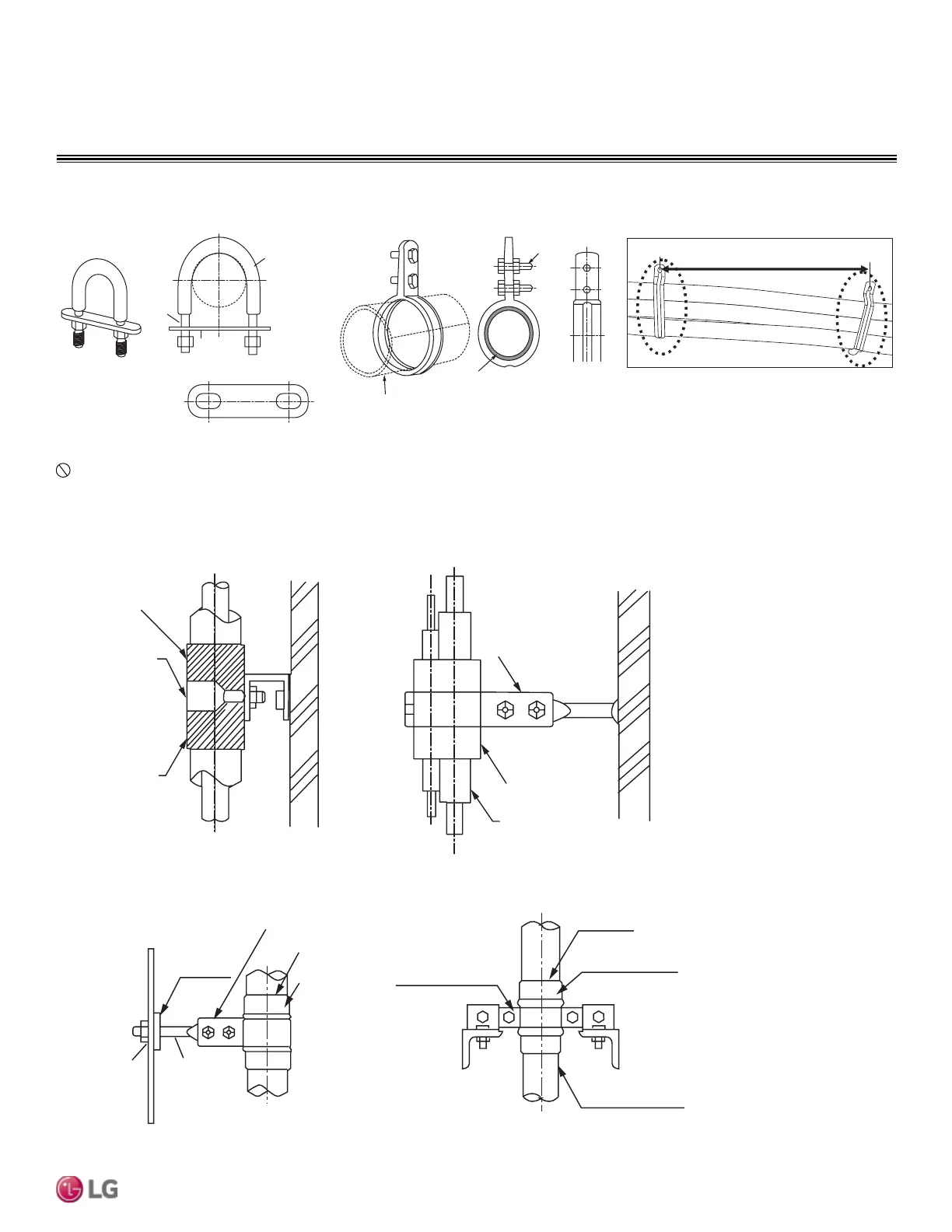 LG