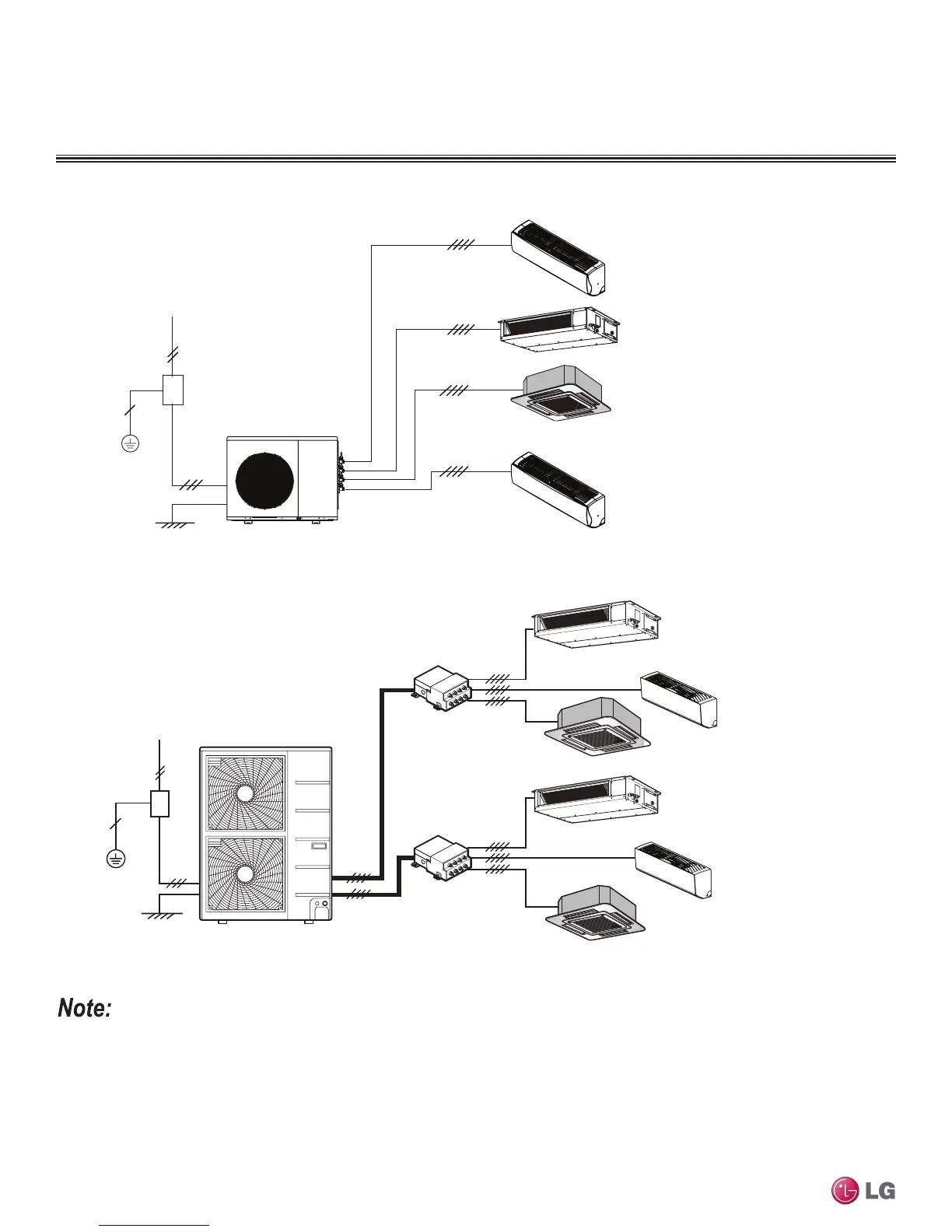 Note:

LG