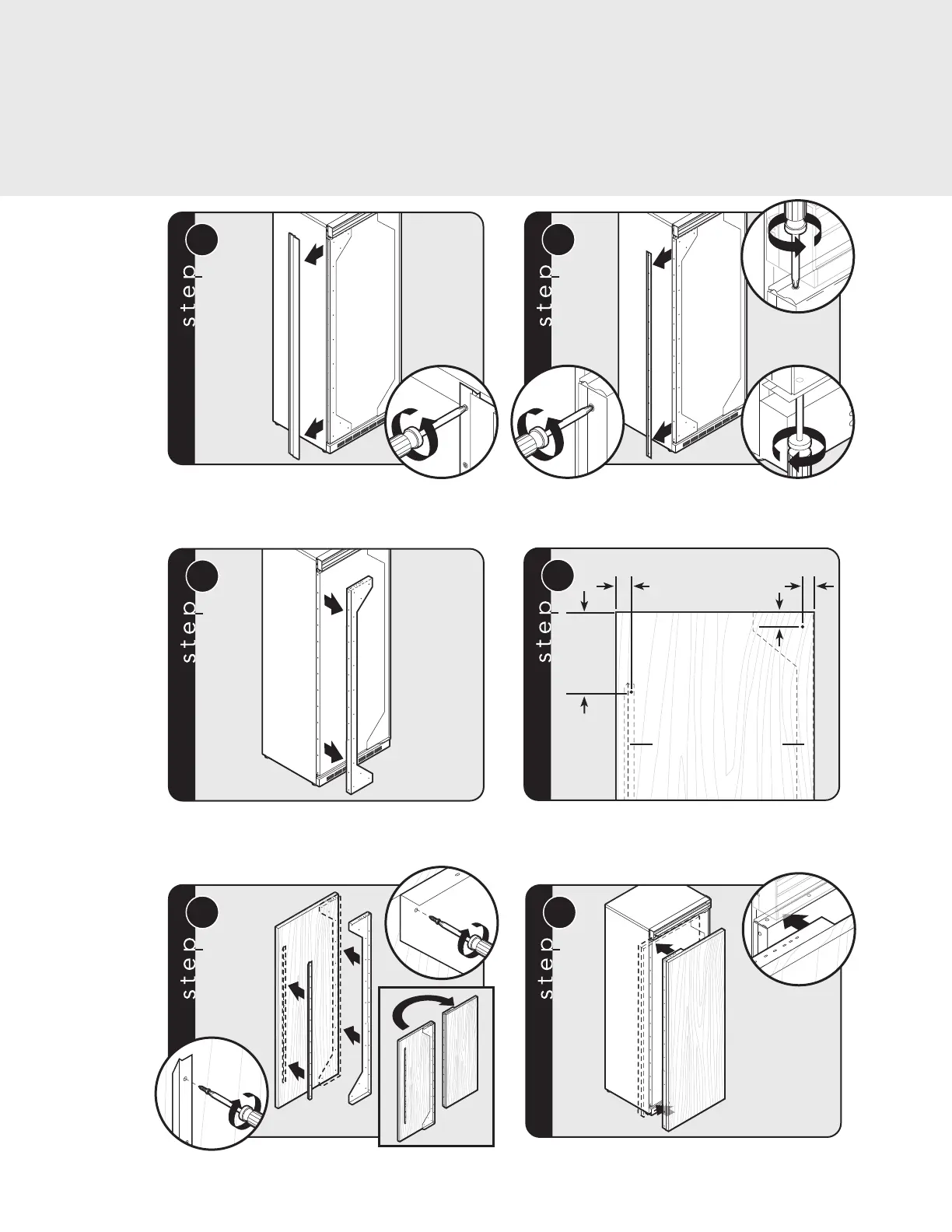 step

step

step

step

step

step