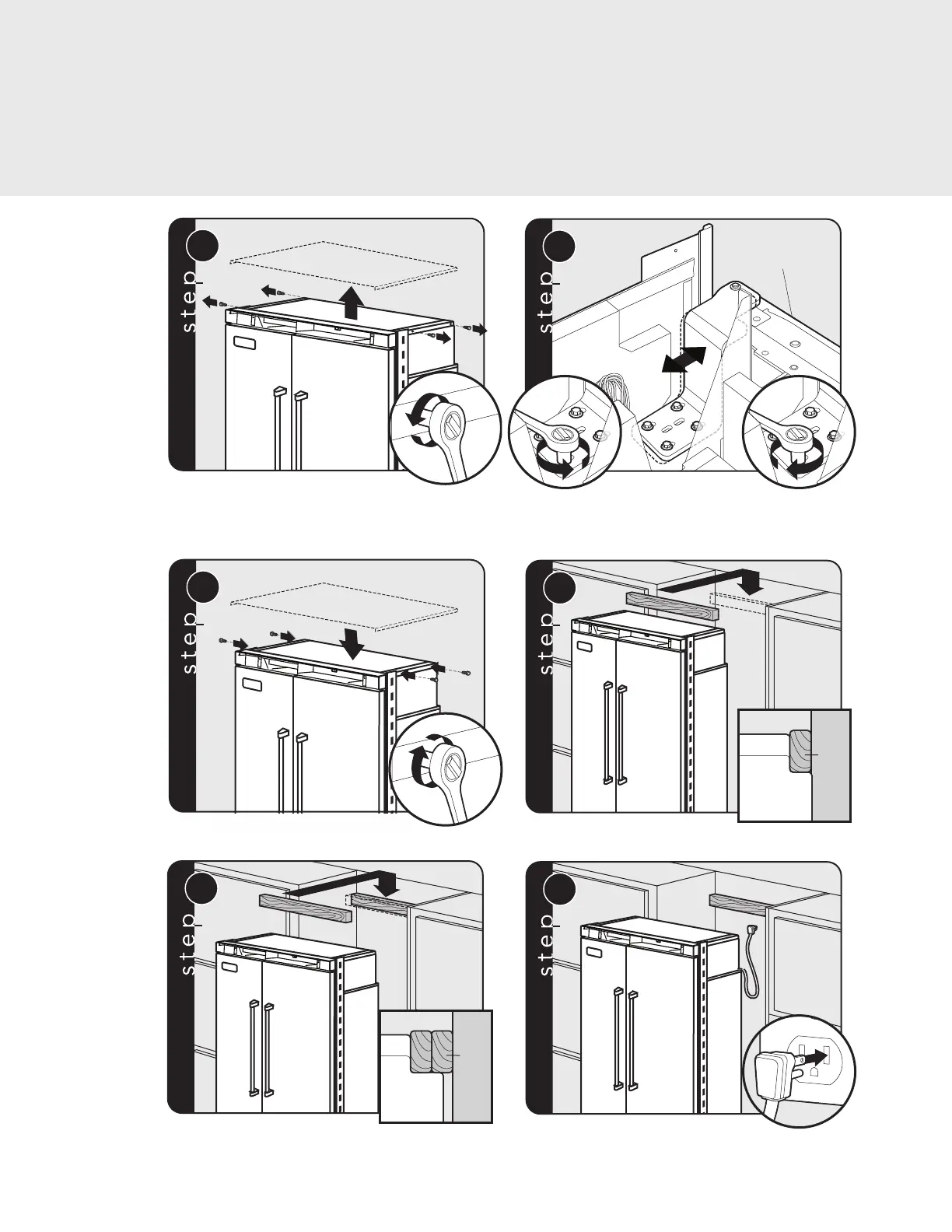 step

step

step

step

step

step