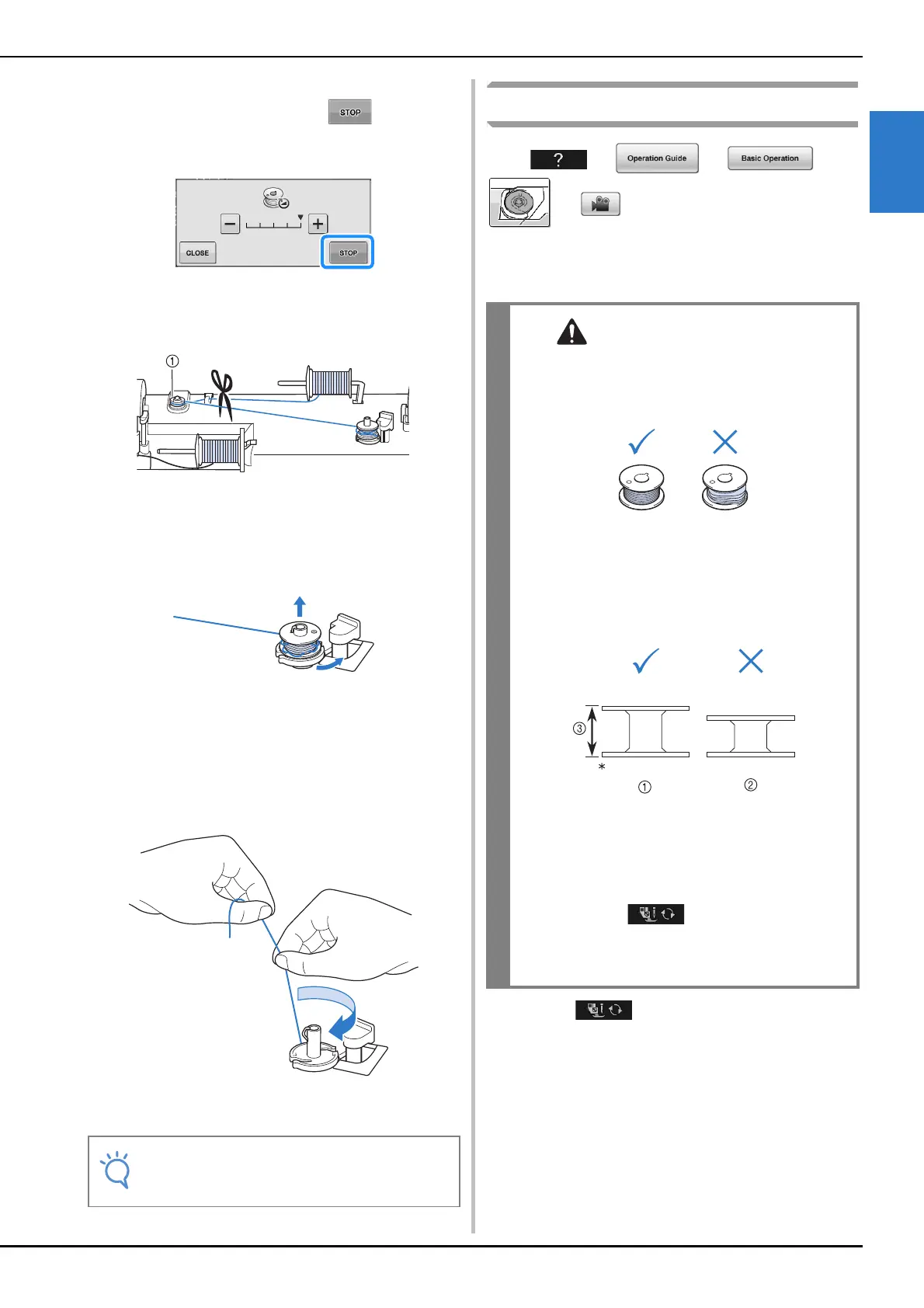 STOP

CLOSE

STOP

①

?

Operation Guide

Basic Operation

③

*

①

②