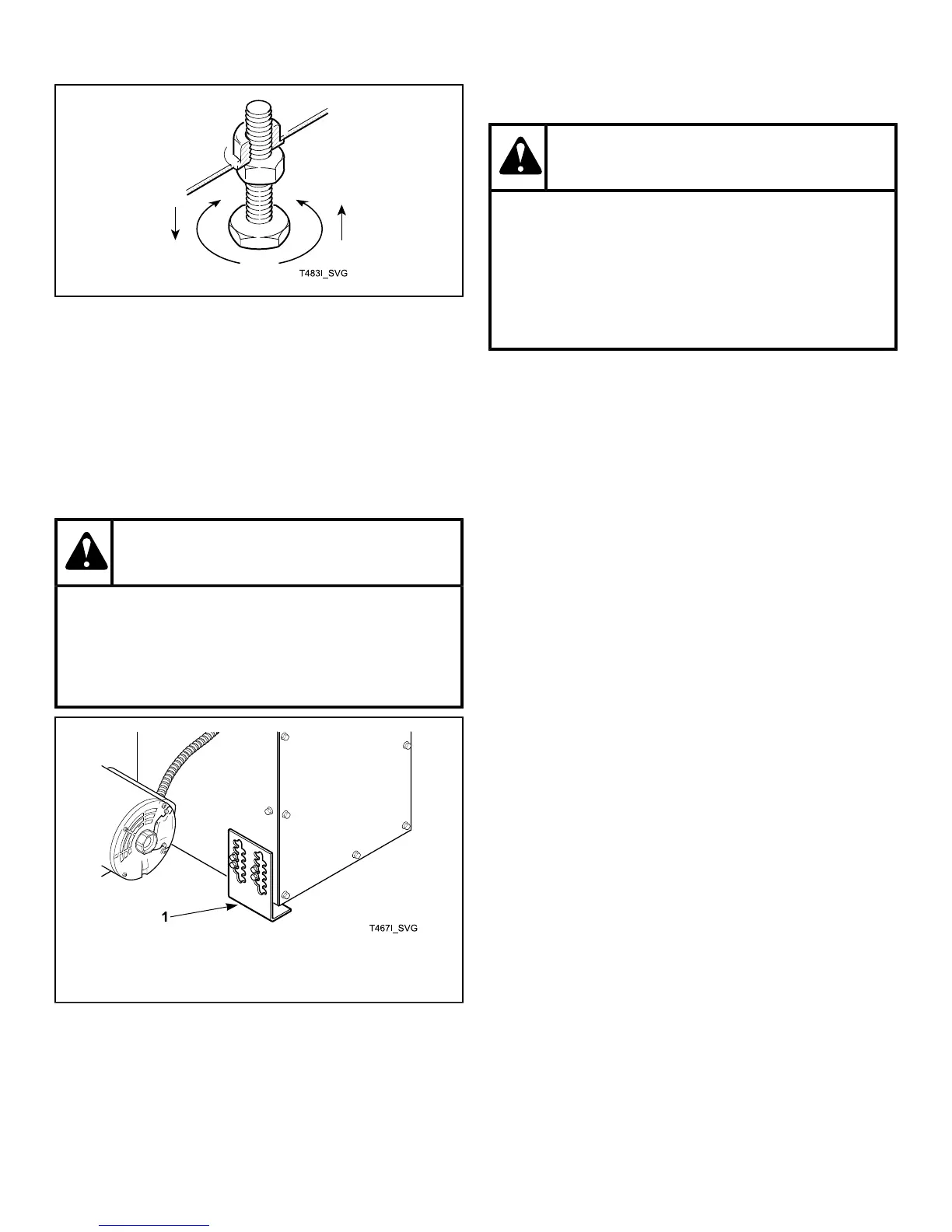 T483I_SVG

1

T467I_SVG