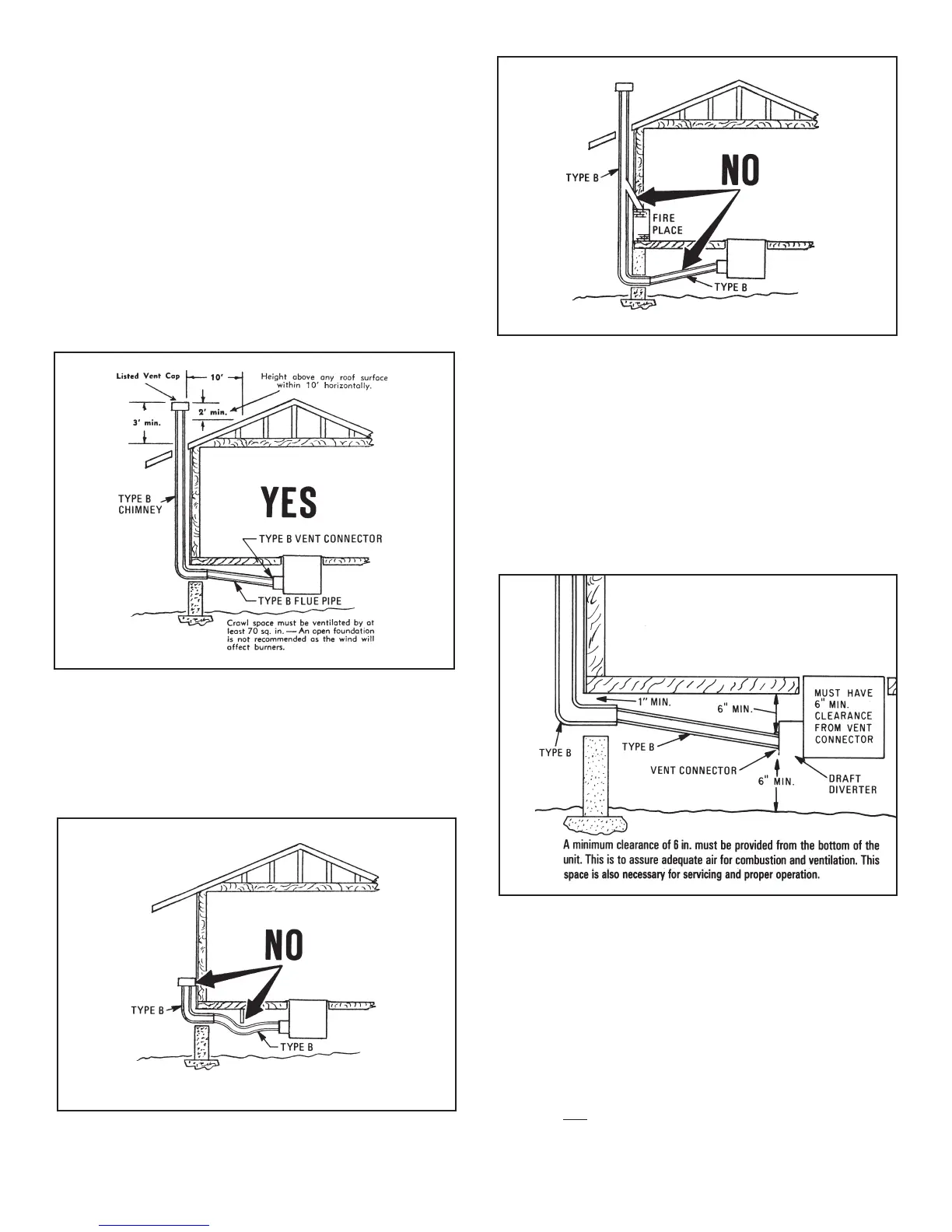 Listed Vent Cap

10'

Height above any roof surface within 10' horizontally.

2' min.

3' min.

TYPE B CHIMNEY

YES

TYPE B VENT CONNECTOR

TYPE B FLUE PIPE

Crawl space must be ventilated by at least 70 sq. in. — An open foundation is not recommended as the wind will affect burners.

NO

TYPE B

TYPE B

TYPE B

NO

FIRE PLACE

TYPE B

1" MIN.

6" MIN.

MUST HAVE 6" MIN. CLEARANCE FROM VENT CONNECTOR

TYPE B

TYPE B

VENT CONNECTOR

6" MIN.

DRAFT DIVERTER

A minimum clearance of 6 in. must be provided from the bottom of the unit. This is to assure adequate air for combustion and ventilation. This space is also necessary for servicing and proper operation.