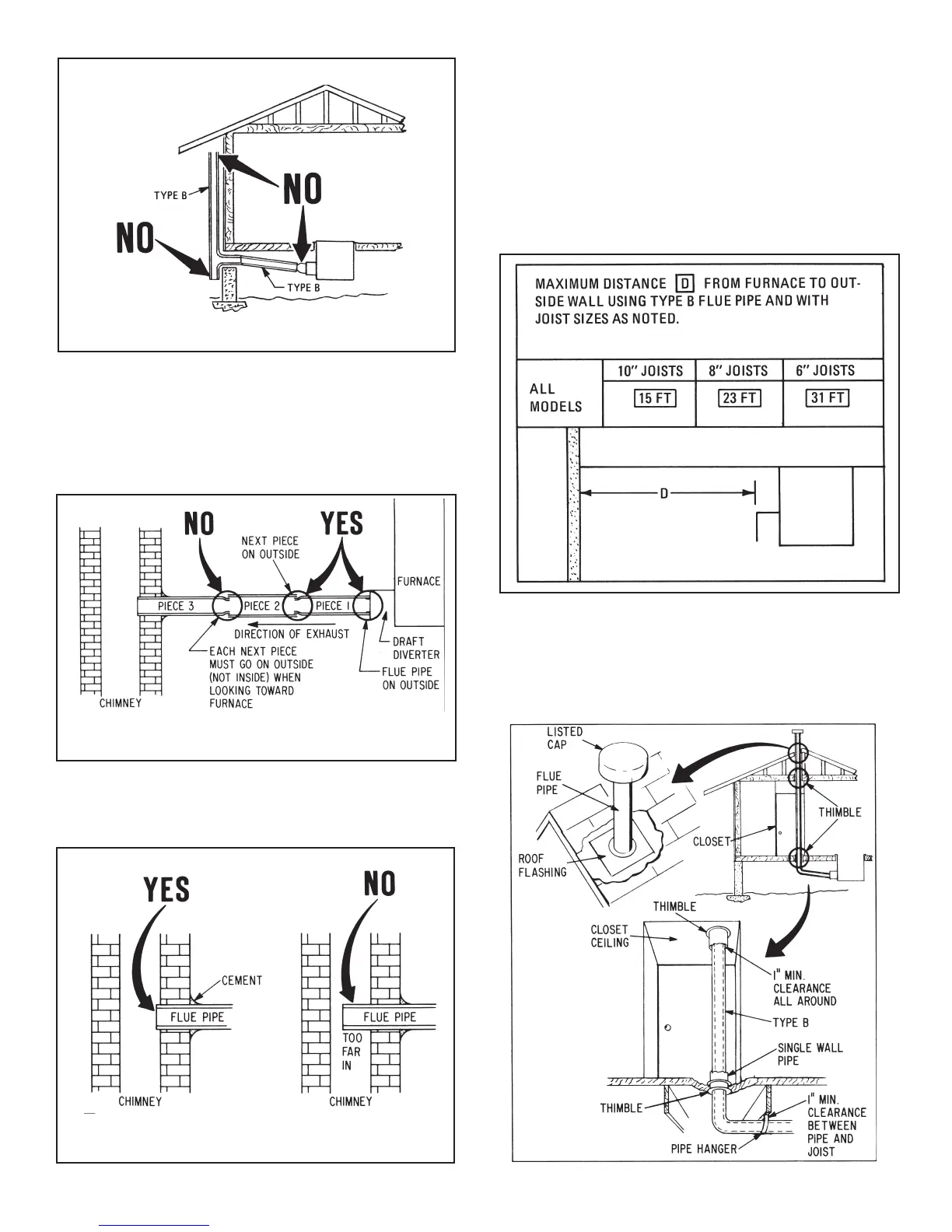 TYPE B
NO
NO
TYPE B

NO
YES
NEXT PIECE ON OUTSIDE
FURNACE
PIECE 3
PIECE 2
PIECE 1
DIRECTION OF EXHAUST
EACH NEXT PIECE MUST GO ON OUTSIDE (NOT INSIDE) WHEN LOOKING TOWARD FURNACE
DRAFT DIVERTER
FLUE PIPE ON OUTSIDE
CHIMNEY

YES
NO
CEMENT
FLUE PIPE
FLUE PIPE
TOO FAR IN
CHIMNEY
CHIMNEY

MAXIMUM DISTANCE D FROM FURNACE TO OUTSIDE WALL USING TYPE B FLUE PIPE AND WITH JOIST SIZES AS NOTED.

| | 10" JOISTS | 8" JOISTS | 6" JOISTS |
|---|---|---|---|
| ALL MODELS | 15 FT | 23 FT | 31 FT |

D

LISTED CAP
FLUE PIPE
ROOF FLASHING
THIMBLE
CLOSET
THIMBLE
CLOSET CEILING
1" MIN. CLEARANCE ALL AROUND
TYPE B
SINGLE WALL PIPE
THIMBLE
1" MIN. CLEARANCE BETWEEN PIPE AND JOIST
PIPE HANGER