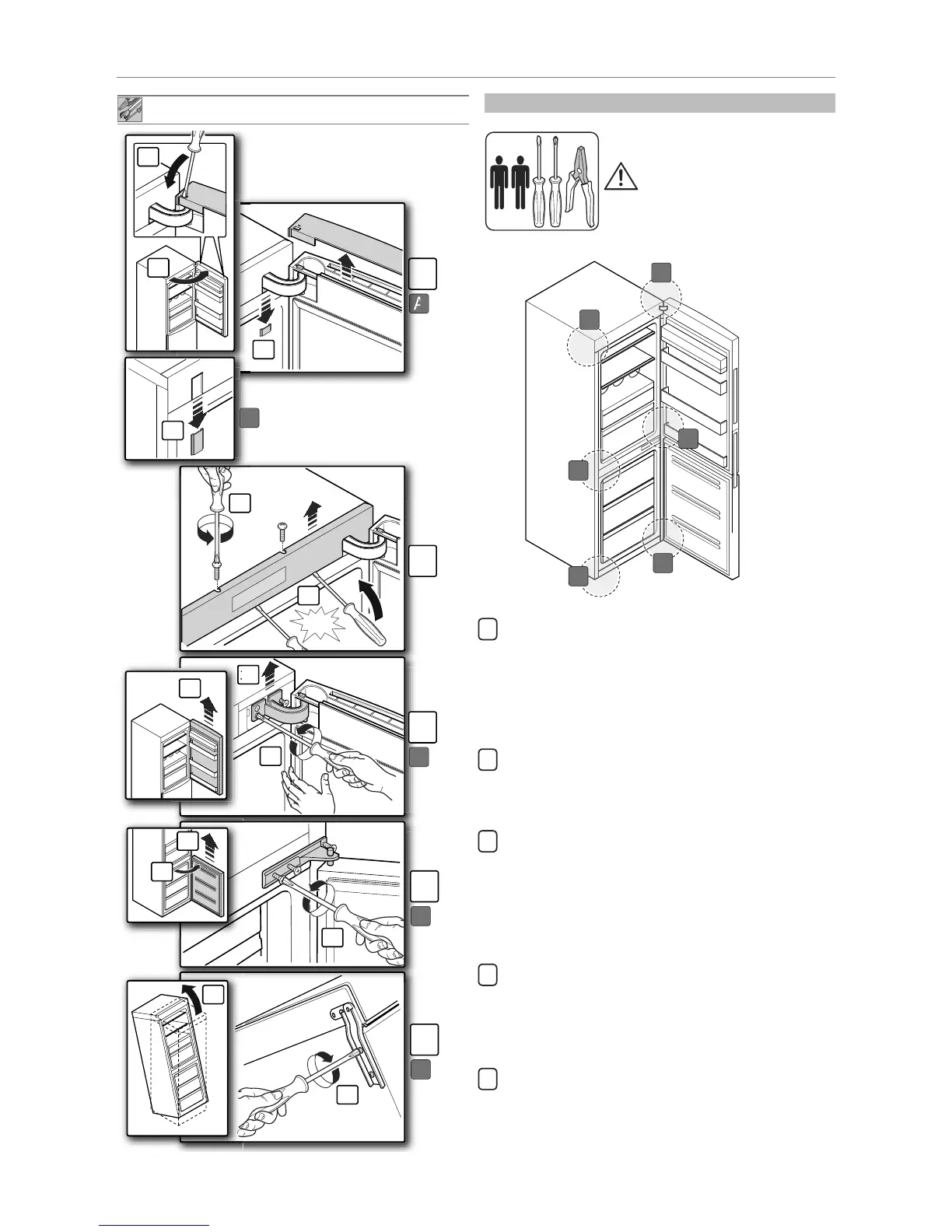 A