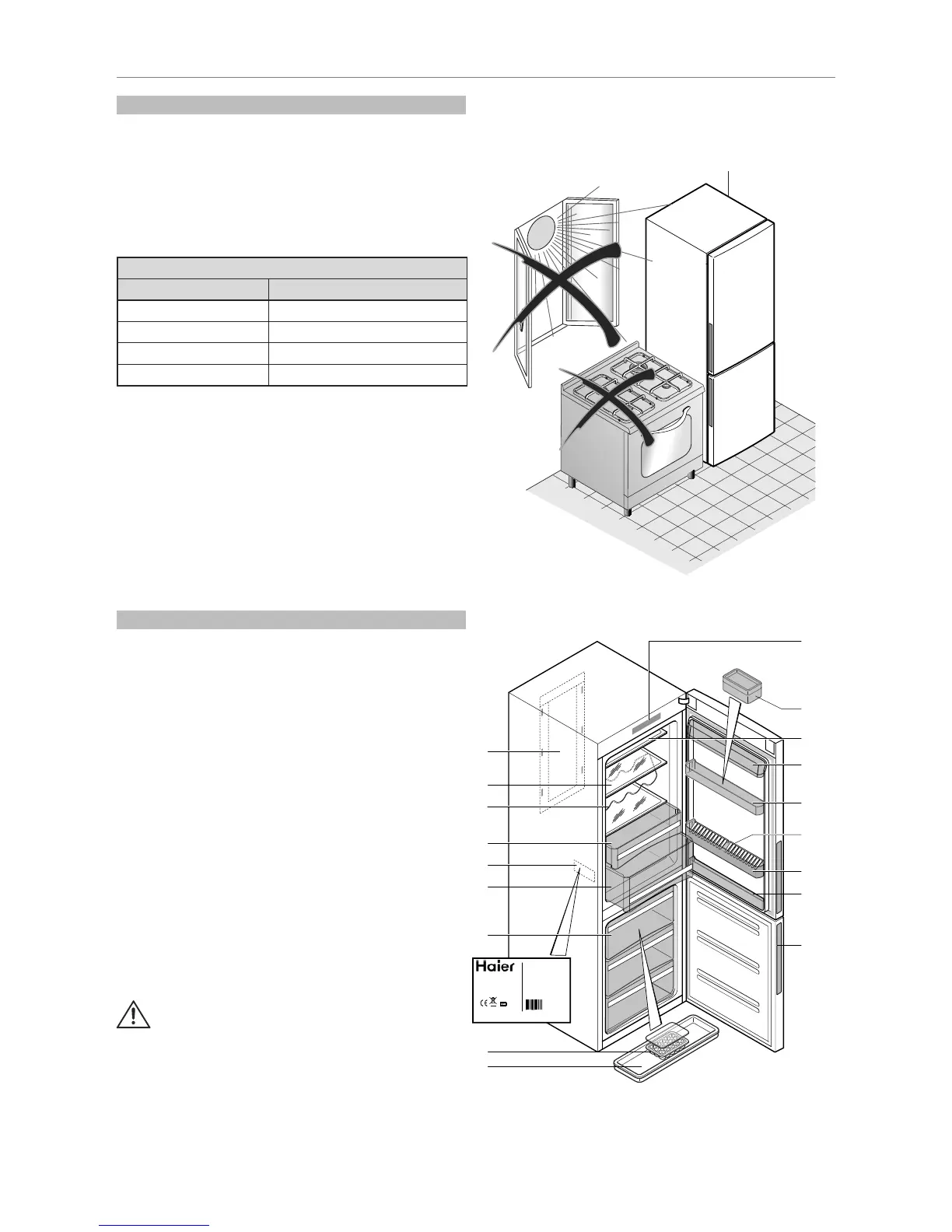 Haier