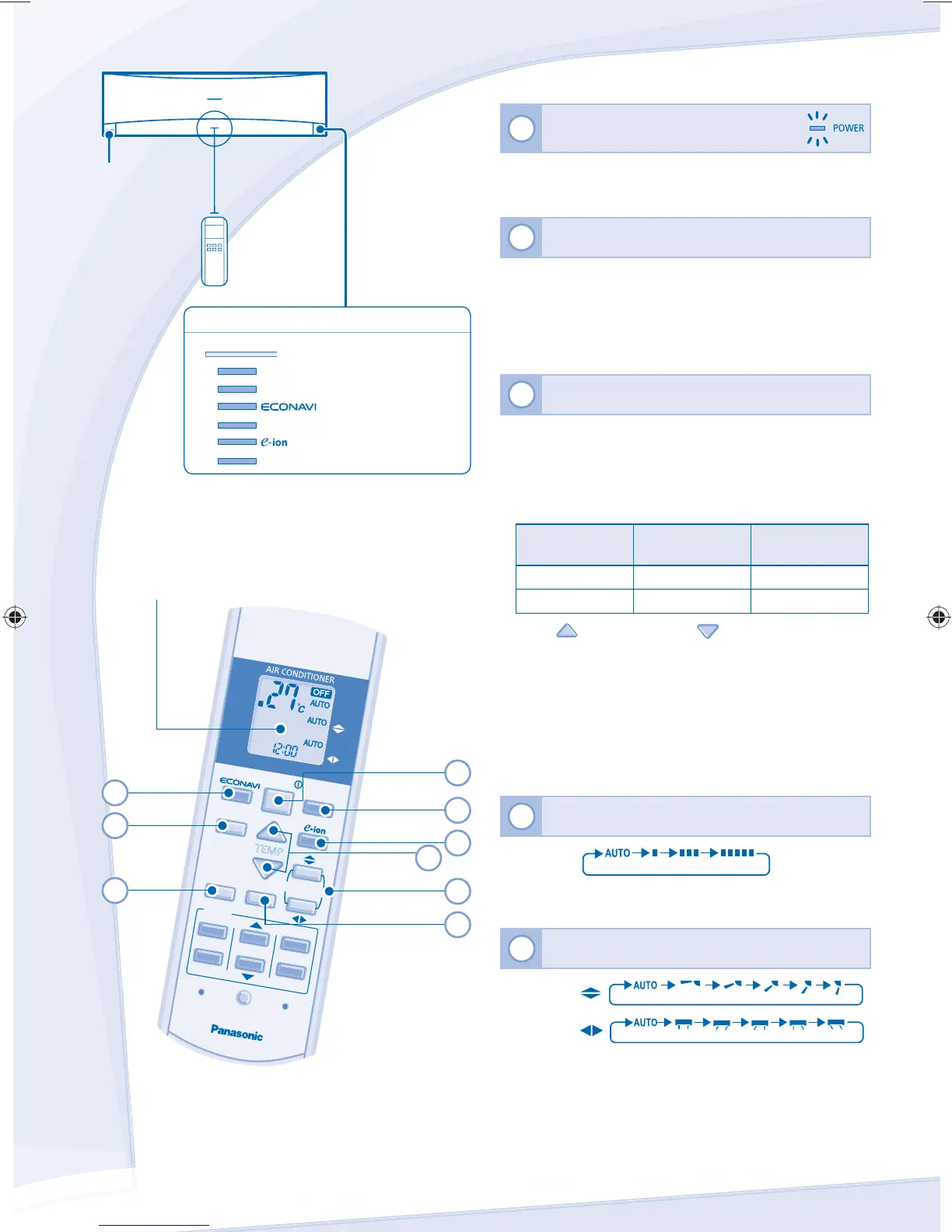 POWER

ECONAVI

e-ion

AIR CONDITIONER

27 °C

OFF

AUTO

AUTO

AUTO

12:00

ECONAVI

e-ion

TEMP

Panasonic

AUTO

AUTO

AUTO