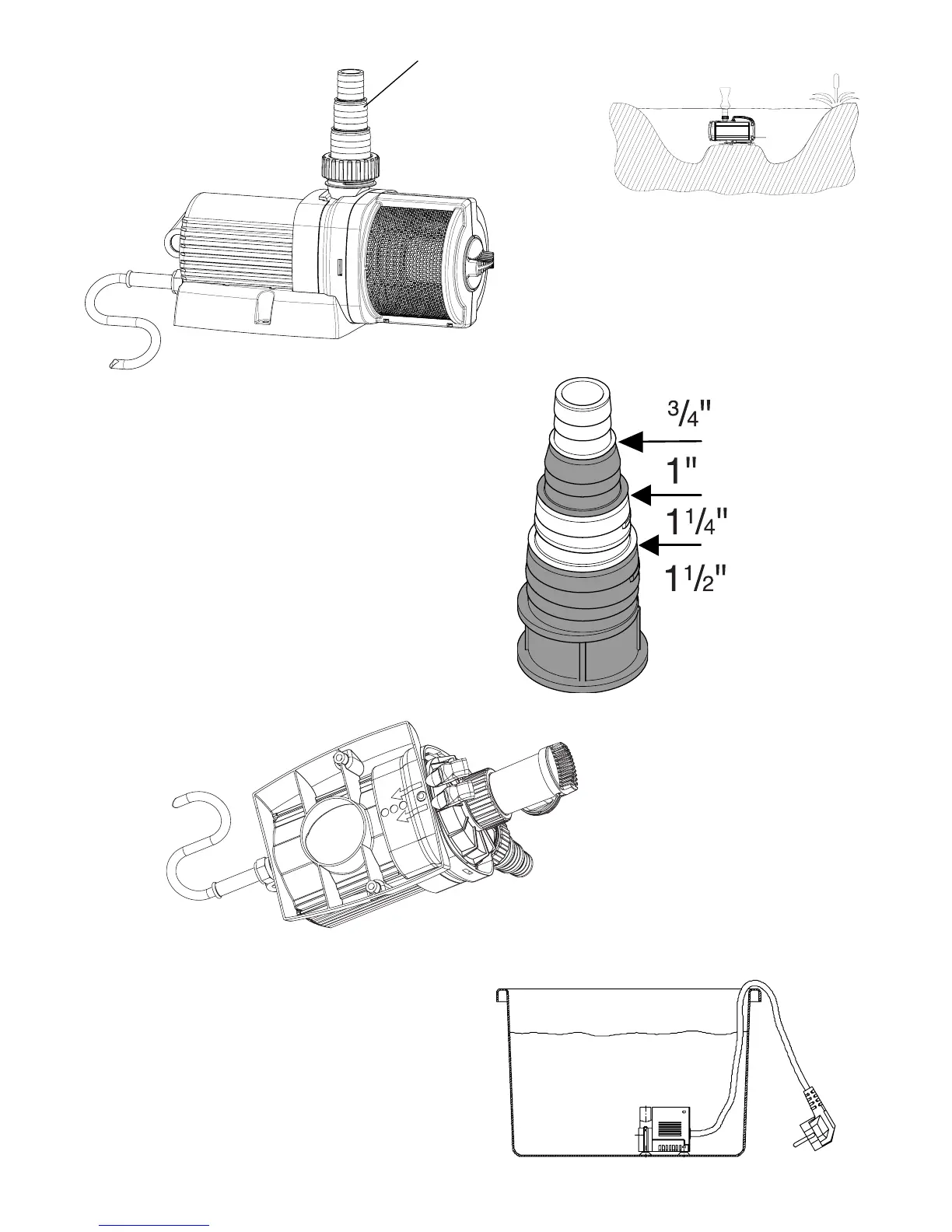 $\frac{3}{4}$"

1"

$1\frac{1}{4}$"

$1\frac{1}{2}$"