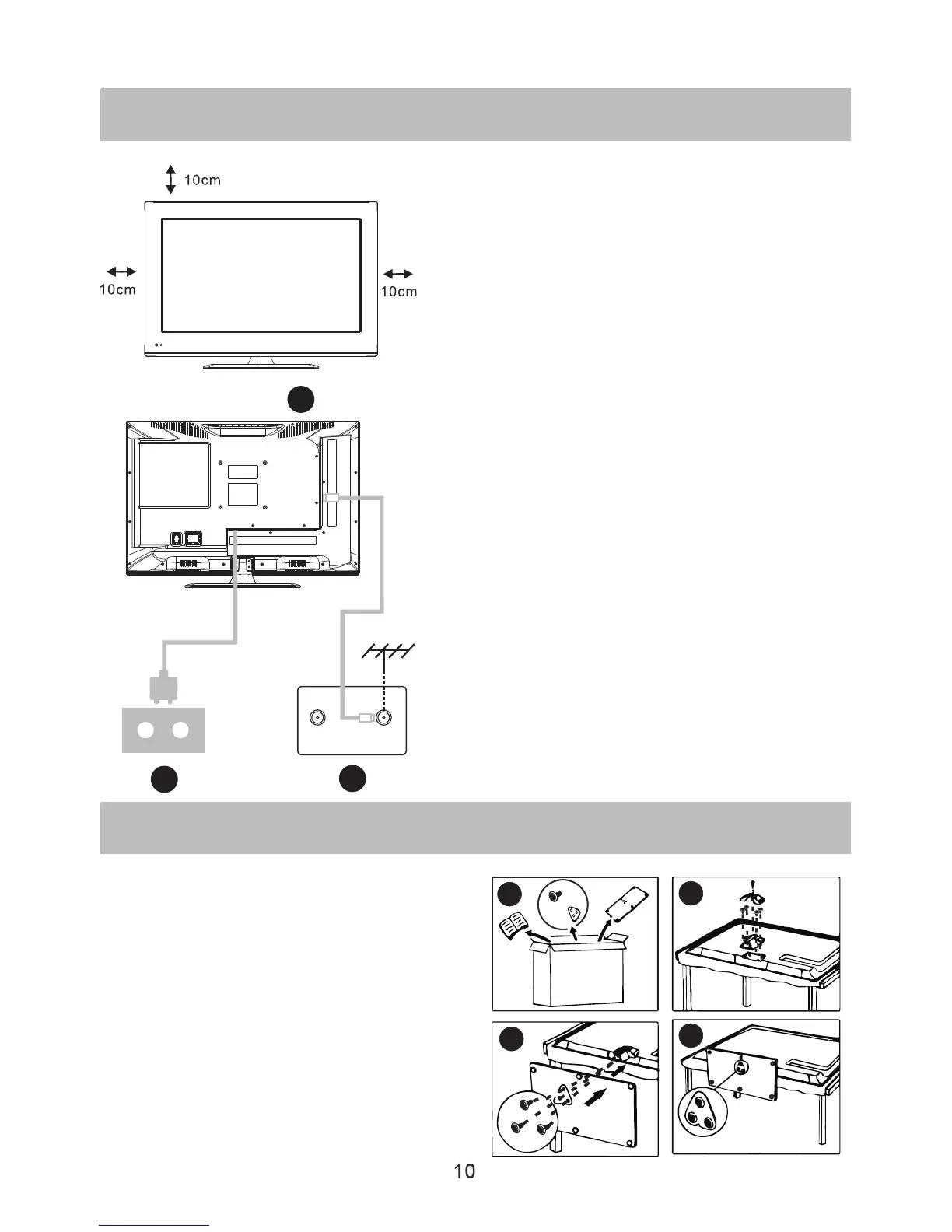 10cm

10cm

10cm

10