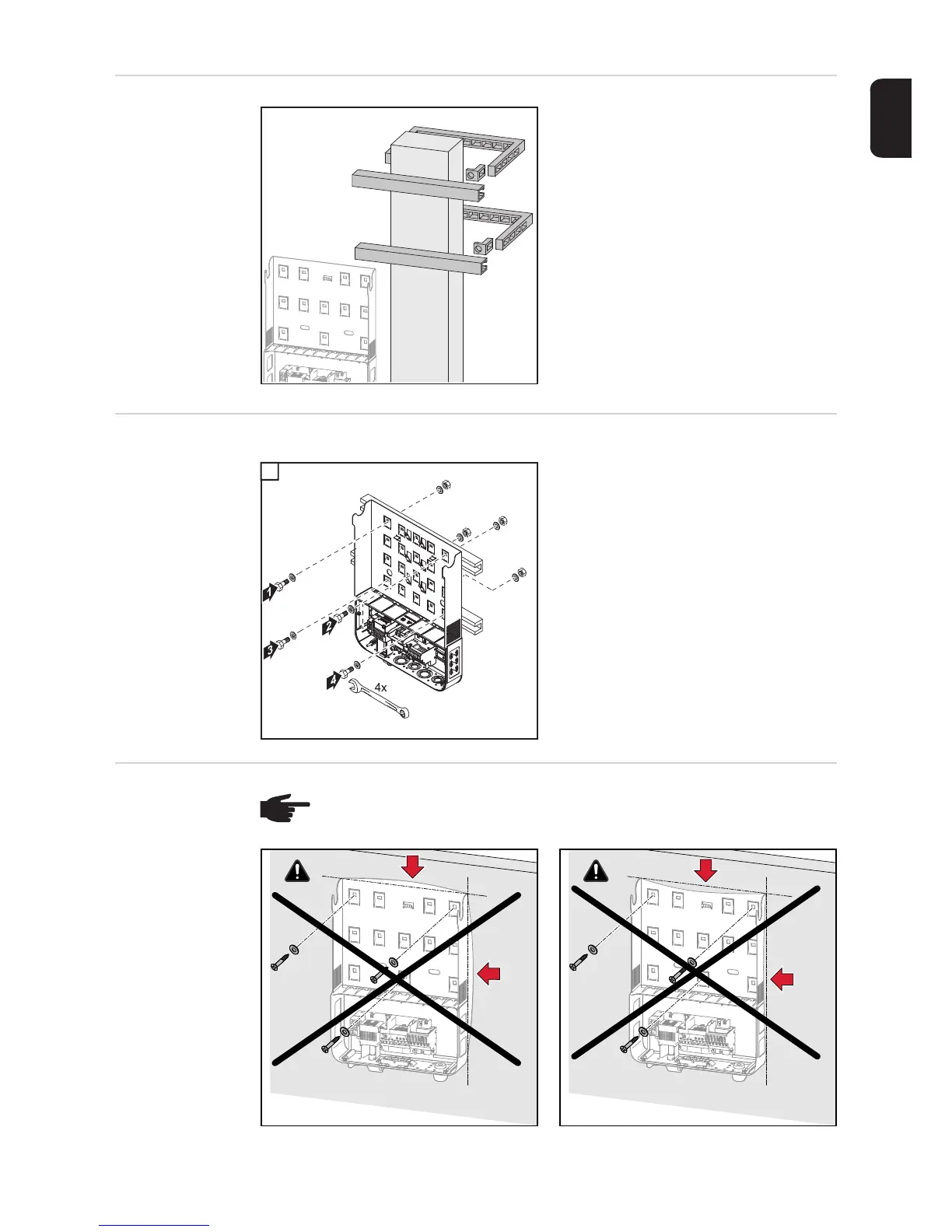 1
2
3
4
4x