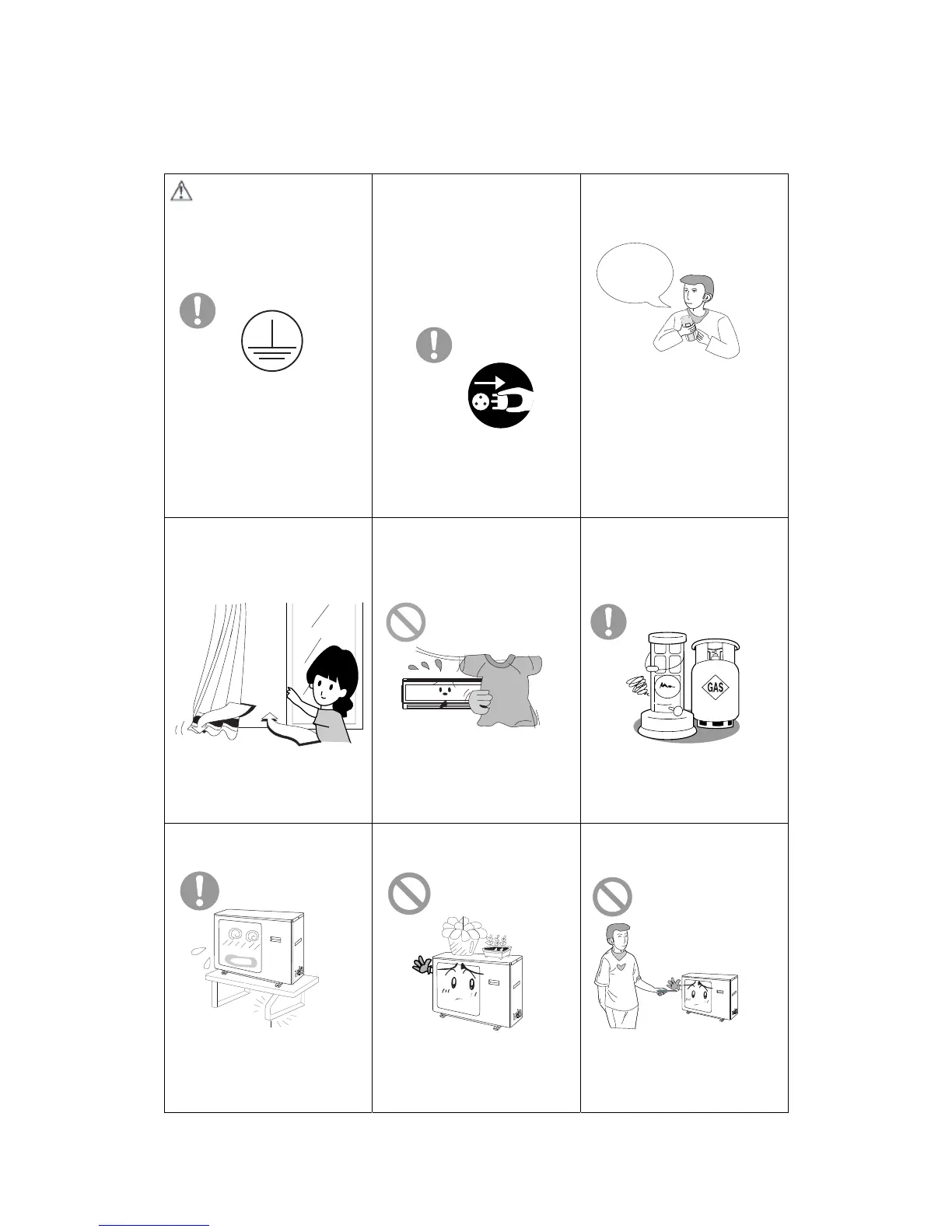 GAS