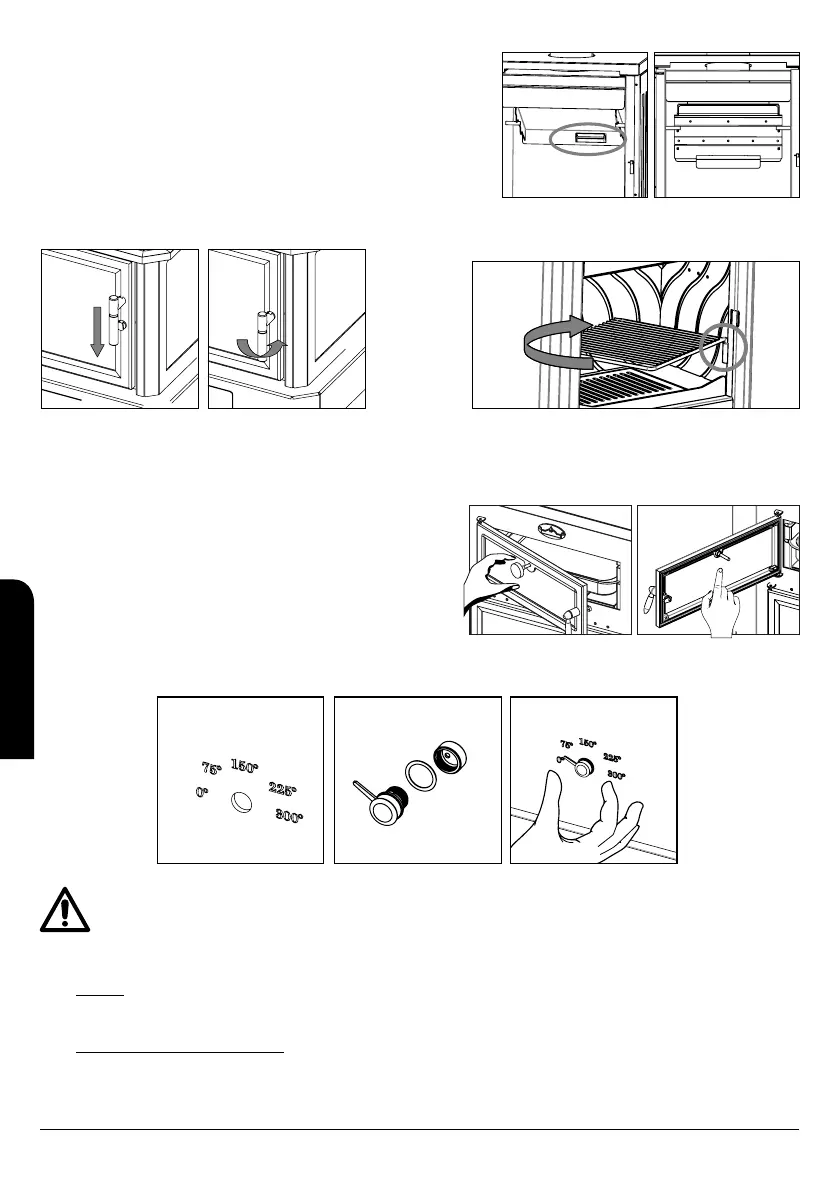 75° 150° 225° 0° 300°

75° 150° 225° 0° 300°