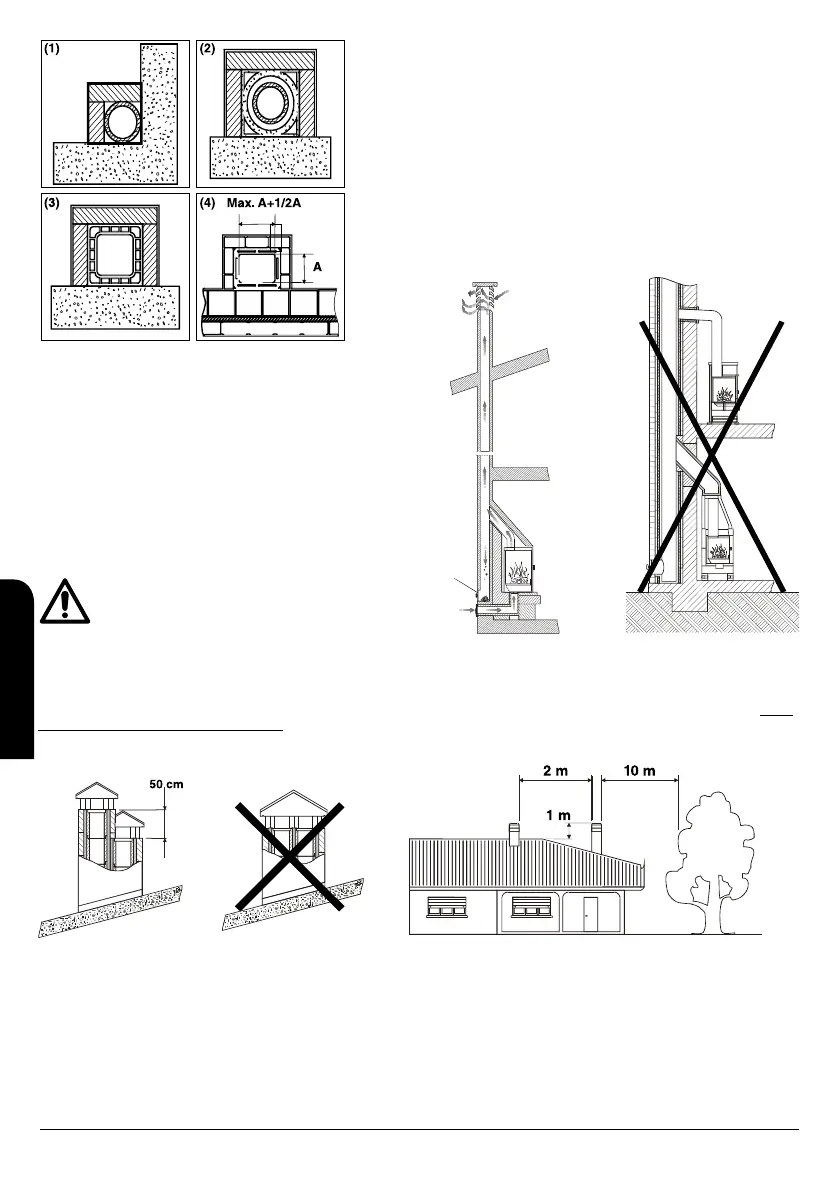 (1)

(2)

(3)

(4) Max. A+1/2A

A

50 cm

2 m

10 m

1 m