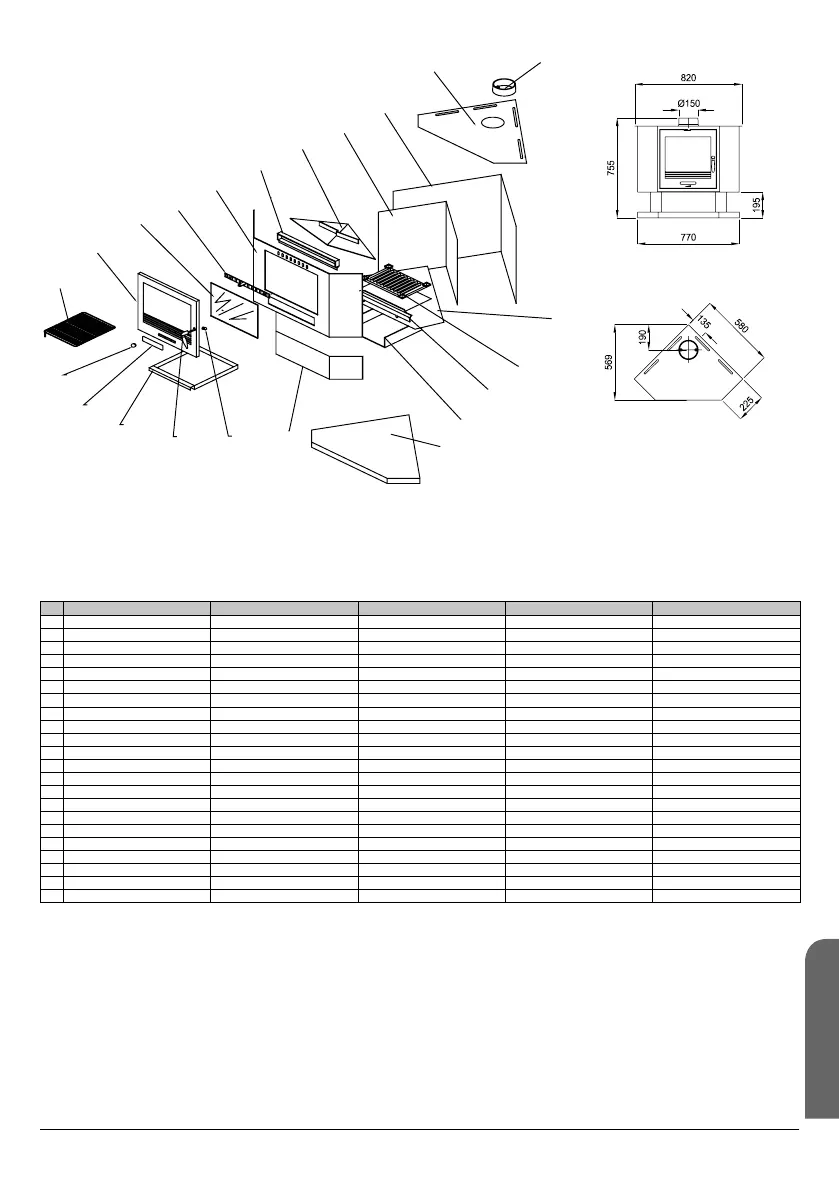 820
Ø150
755
195
770
135
580
190
569
225