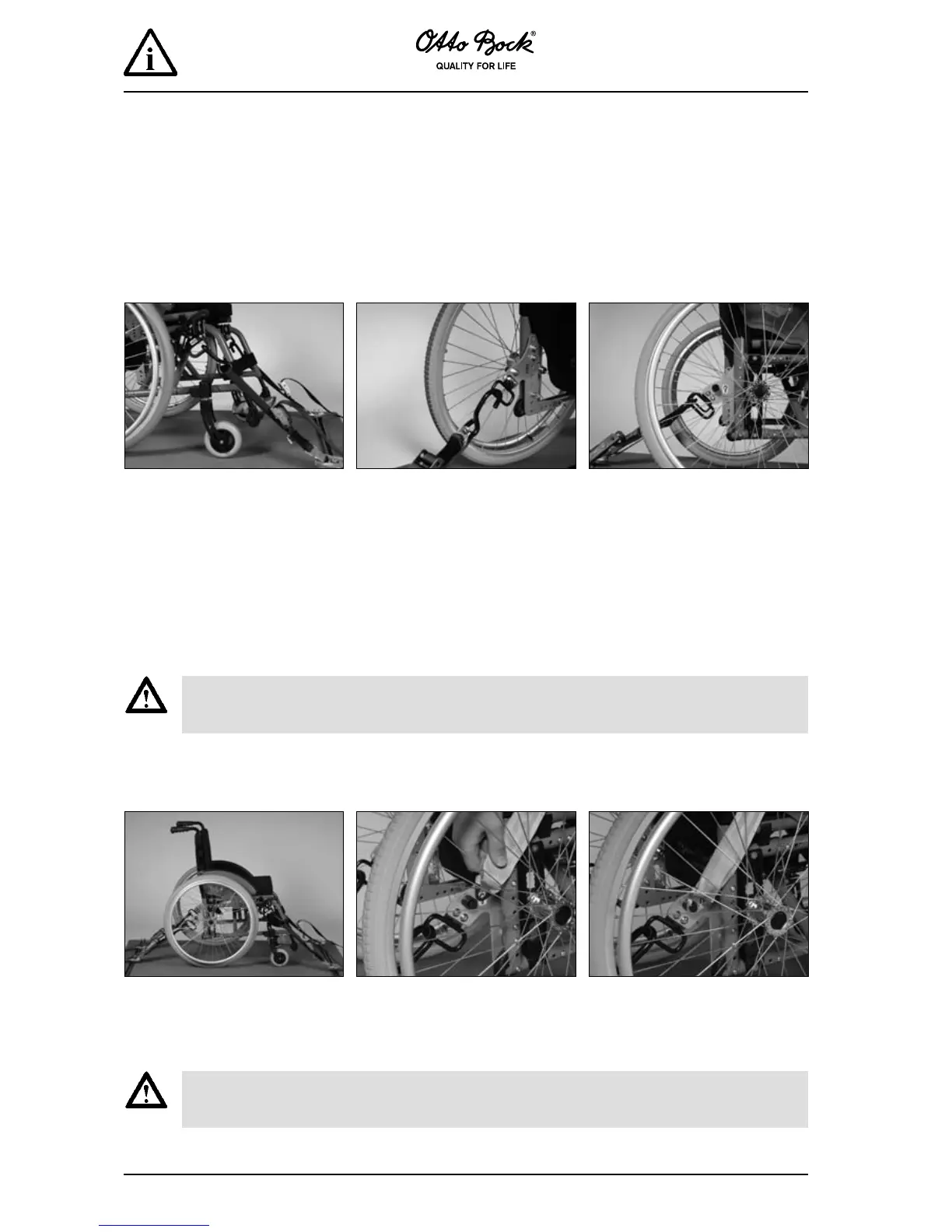 Otto Bock®
QUALITY FOR LIFE