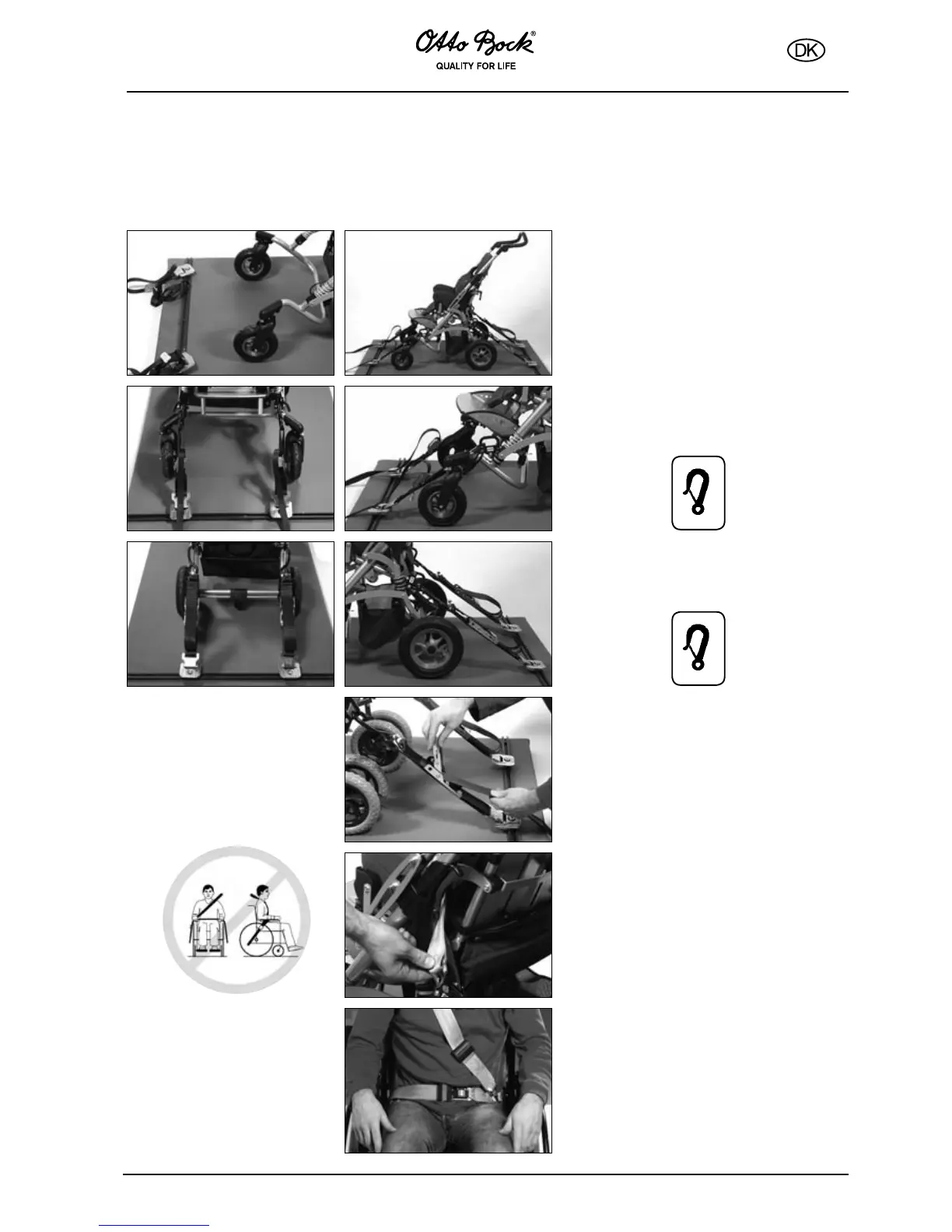 Otto Bock®
QUALITY FOR LIFE

DK