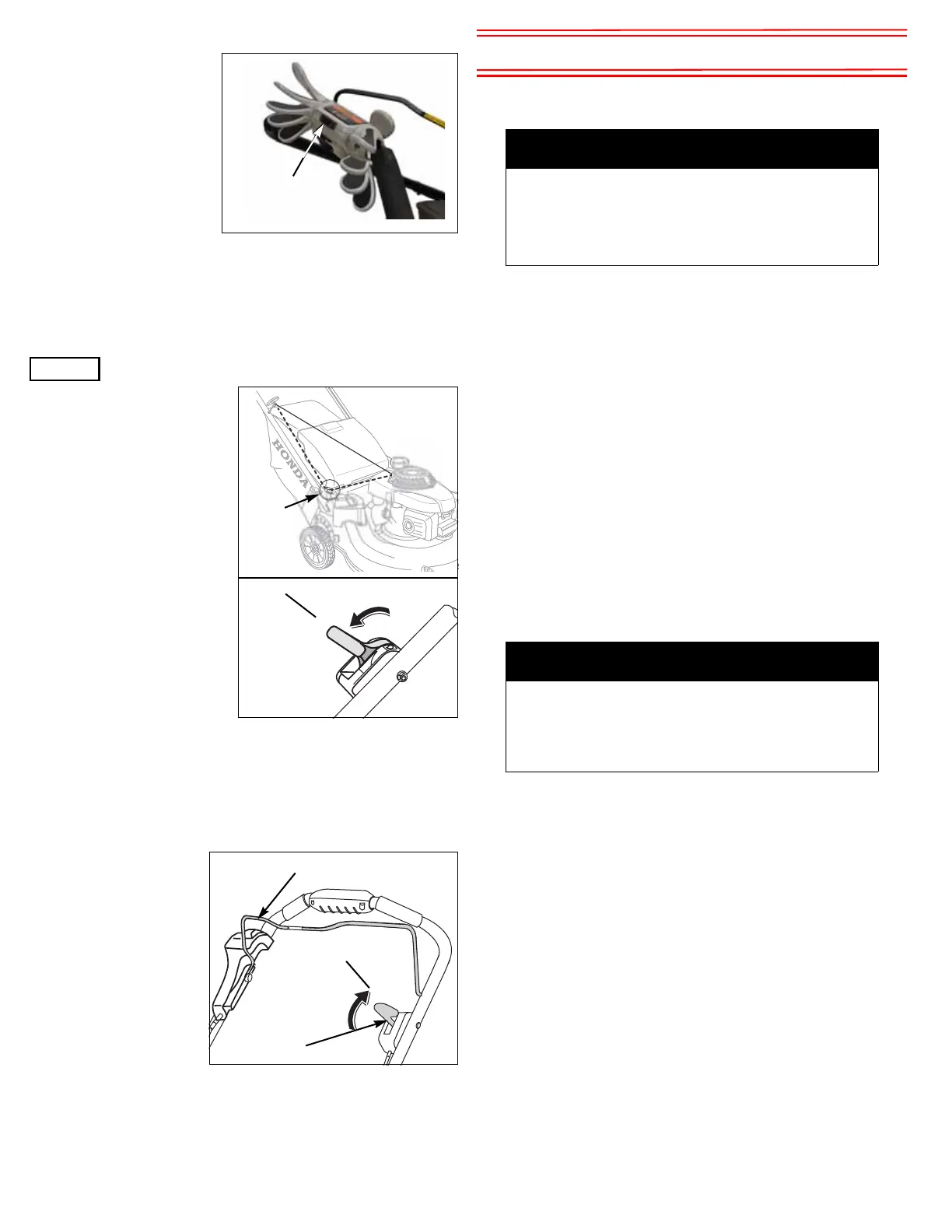 HONDA