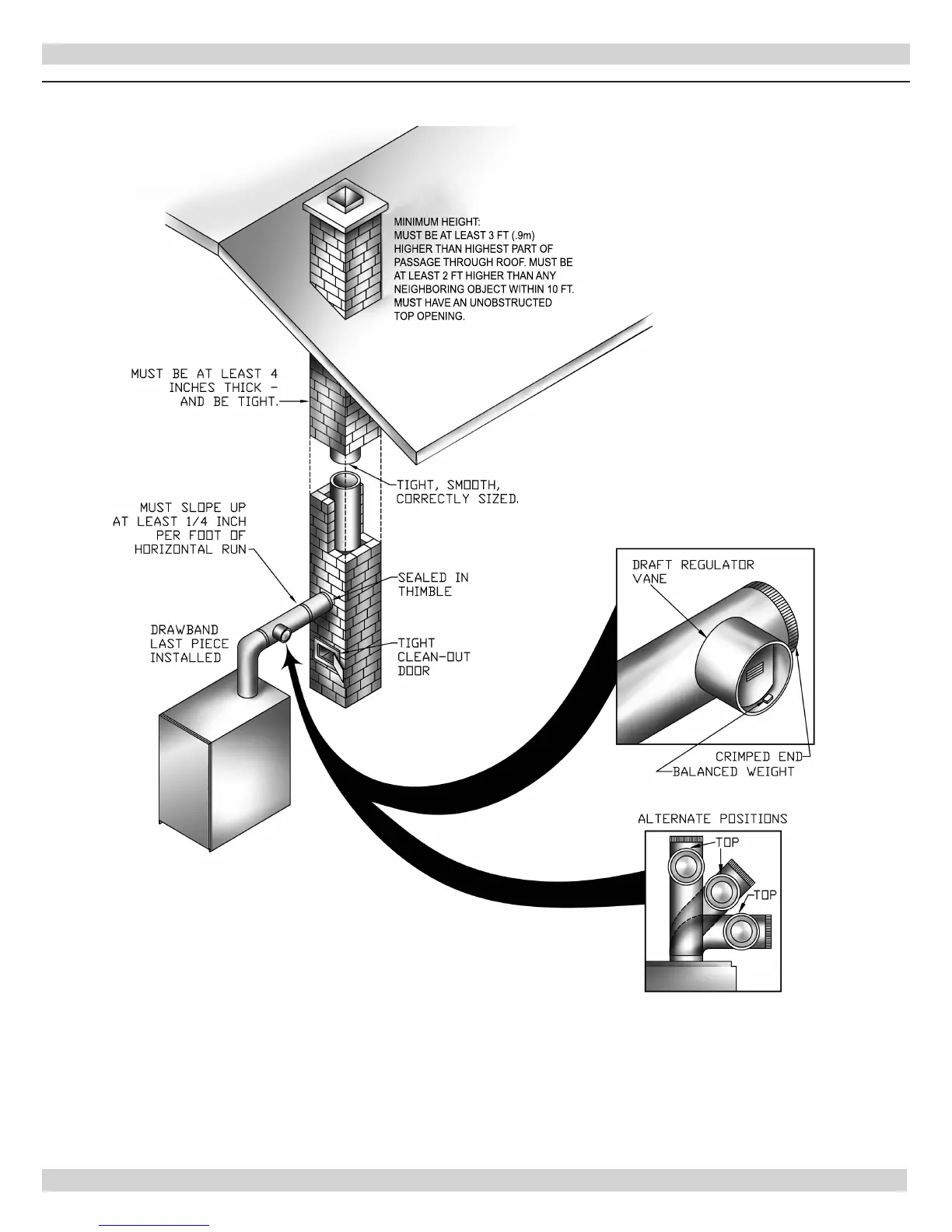 MINIMUM HEIGHT:
MUST BE AT LEAST 3 FT (.9m) HIGHER THAN HIGHEST PART OF PASSAGE THROUGH ROOF. MUST BE AT LEAST 2 FT HIGHER THAN ANY NEIGHBORING OBJECT WITHIN 10 FT. MUST HAVE AN UNOBSTRUCTED TOP OPENING.

MUST BE AT LEAST 4 INCHES THICK - AND BE TIGHT.

TIGHT, SMOOTH, CORRECTLY SIZED.

MUST SLOPE UP AT LEAST 1/4 INCH PER FOOT OF HORIZONTAL RUN

SEALED IN THIMBLE

DRAWBAND LAST PIECE INSTALLED

TIGHT CLEAN-OUT DOOR

DRAFT REGULATOR VANE

CRIMPED END

BALANCED WEIGHT

ALTERNATE POSITIONS

TOP

TOP