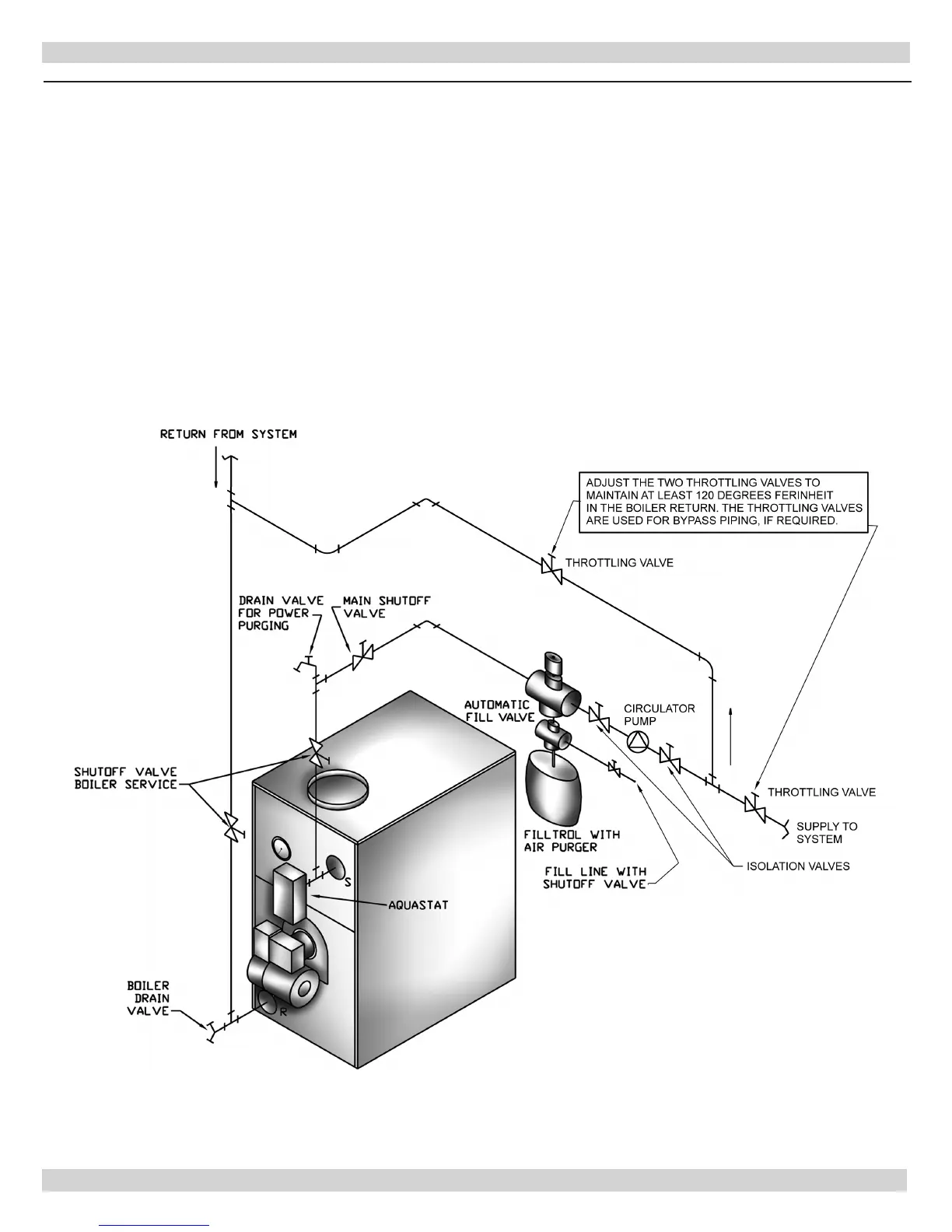 RETURN FROM SYSTEM

ADJUST THE TWO THROTTLING VALVES TO MAINTAIN AT LEAST 120 DEGREES FERINHEIT IN THE BOILER RETURN. THE THROTTLING VALVES ARE USED FOR BYPASS PIPING, IF REQUIRED.

THROTTLING VALVE

DRAIN VALVE FOR POWER PURGING

MAIN SHUTOFF VALVE

AUTOMATIC FILL VALVE

CIRCULATOR PUMP

SHUTOFF VALVE BOILER SERVICE

THROTTLING VALVE

SUPPLY TO SYSTEM

FILLTROL WITH AIR PURGER

FILL LINE WITH SHUTOFF VALVE

ISOLATION VALVES

S

AQUASTAT

BOILER DRAIN VALVE

R