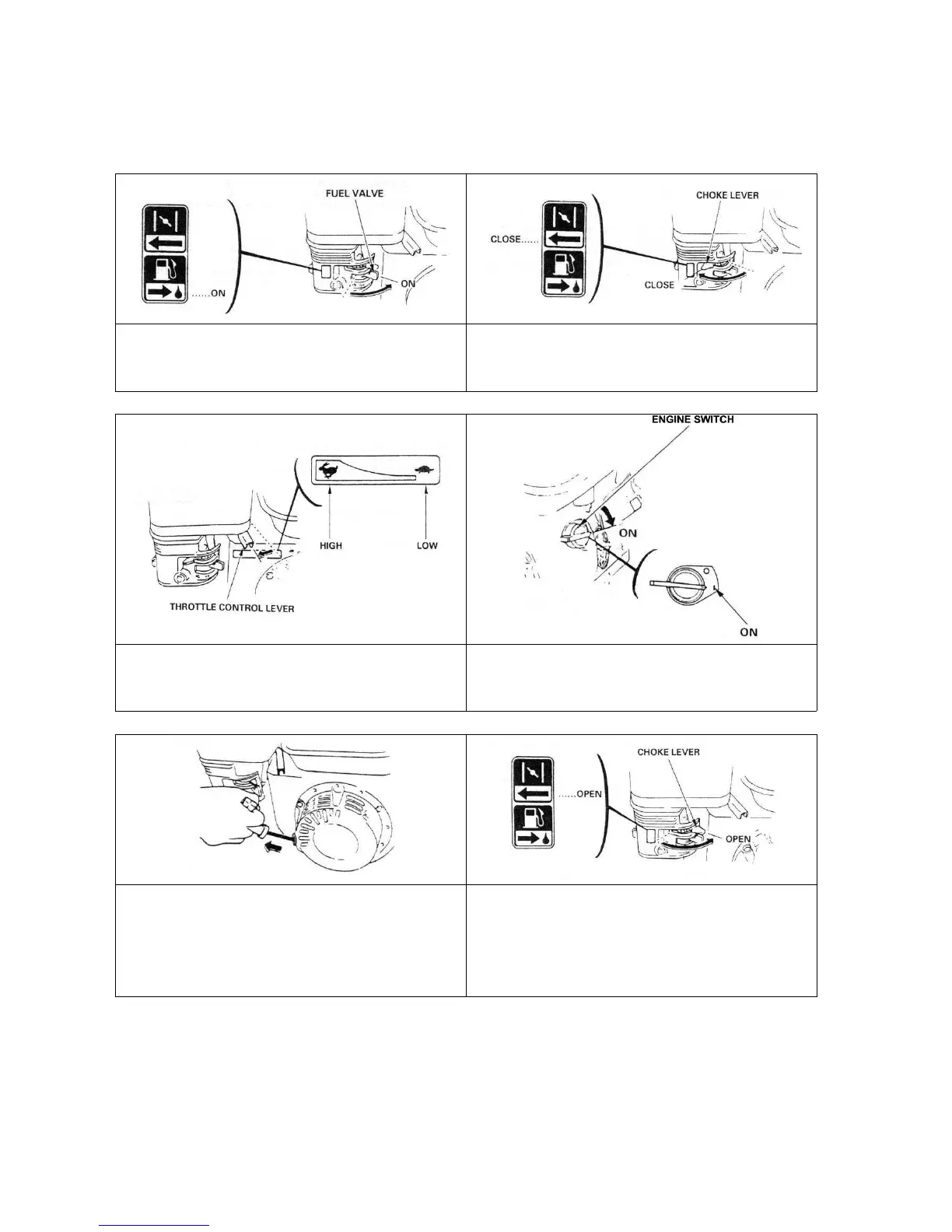 FUEL VALVE
......ON
ON

CHOKE LEVER
CLOSE......
CLOSE

HIGH
LOW
THROTTLE CONTROL LEVER

ENGINE SWITCH
ON
ON

CHOKE LEVER
......OPEN
OPEN