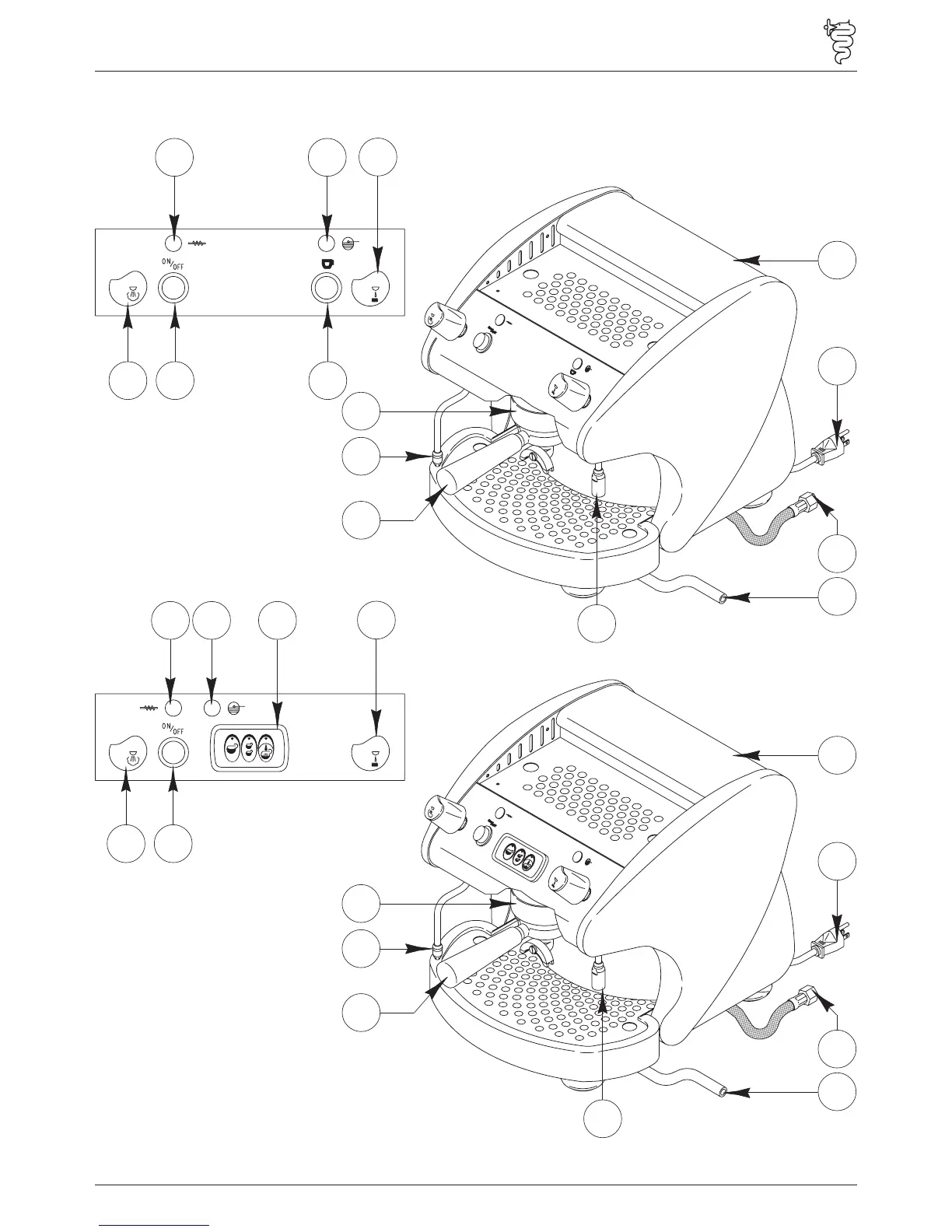 ON/OFF

ON/OFF