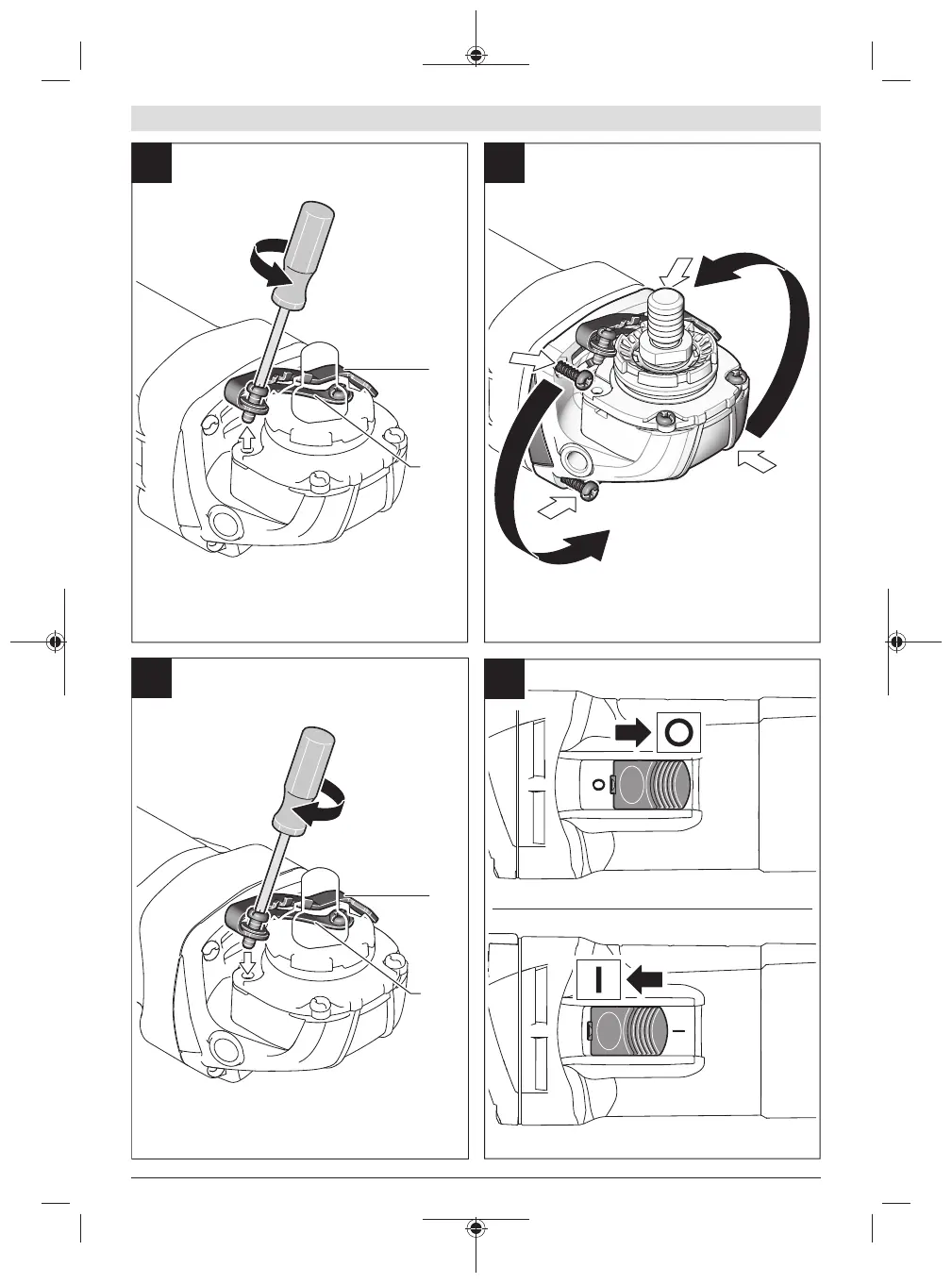 O

I