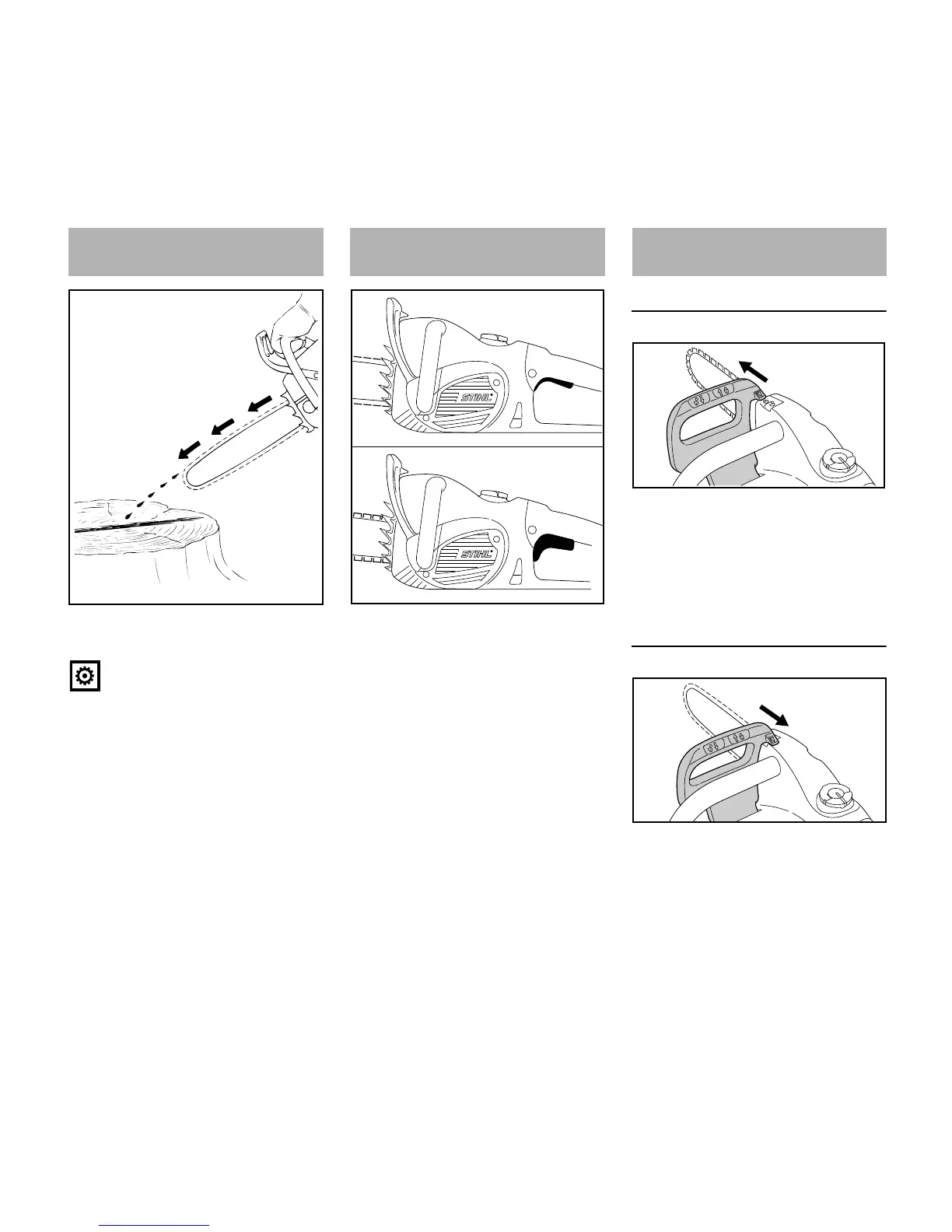 STIHL

STIHL