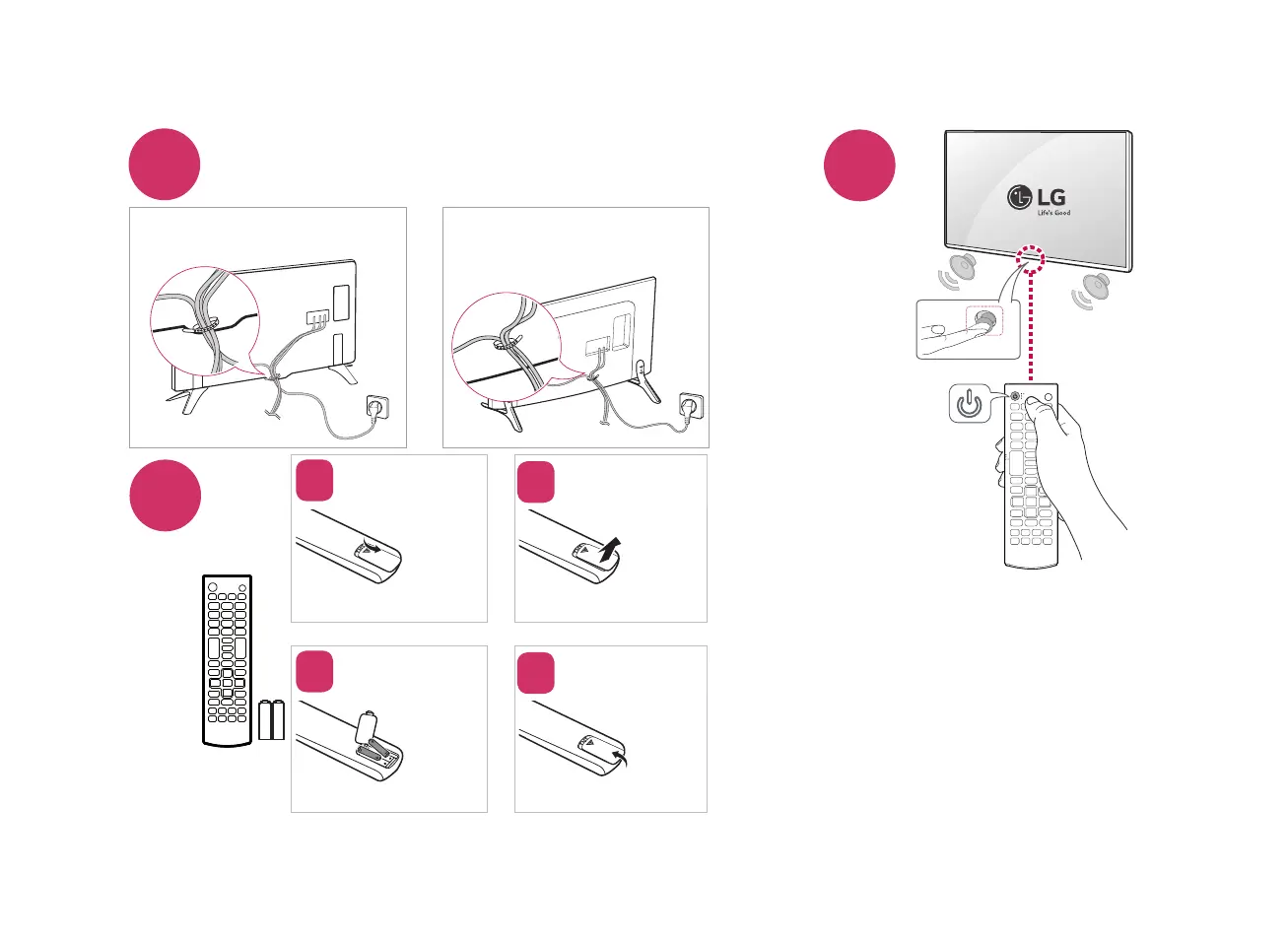 LG
Life's Good