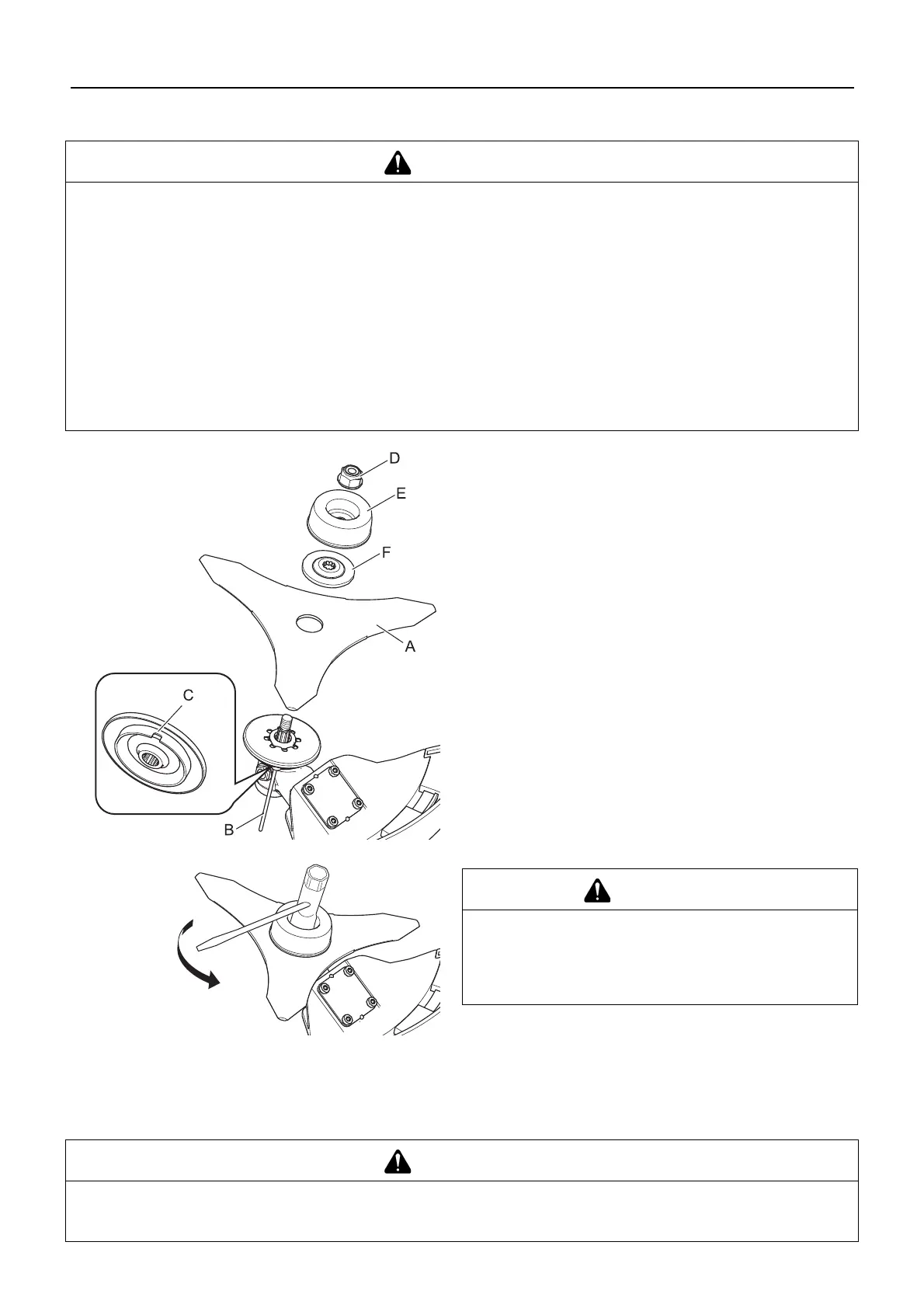 D

E

F

A

C

B