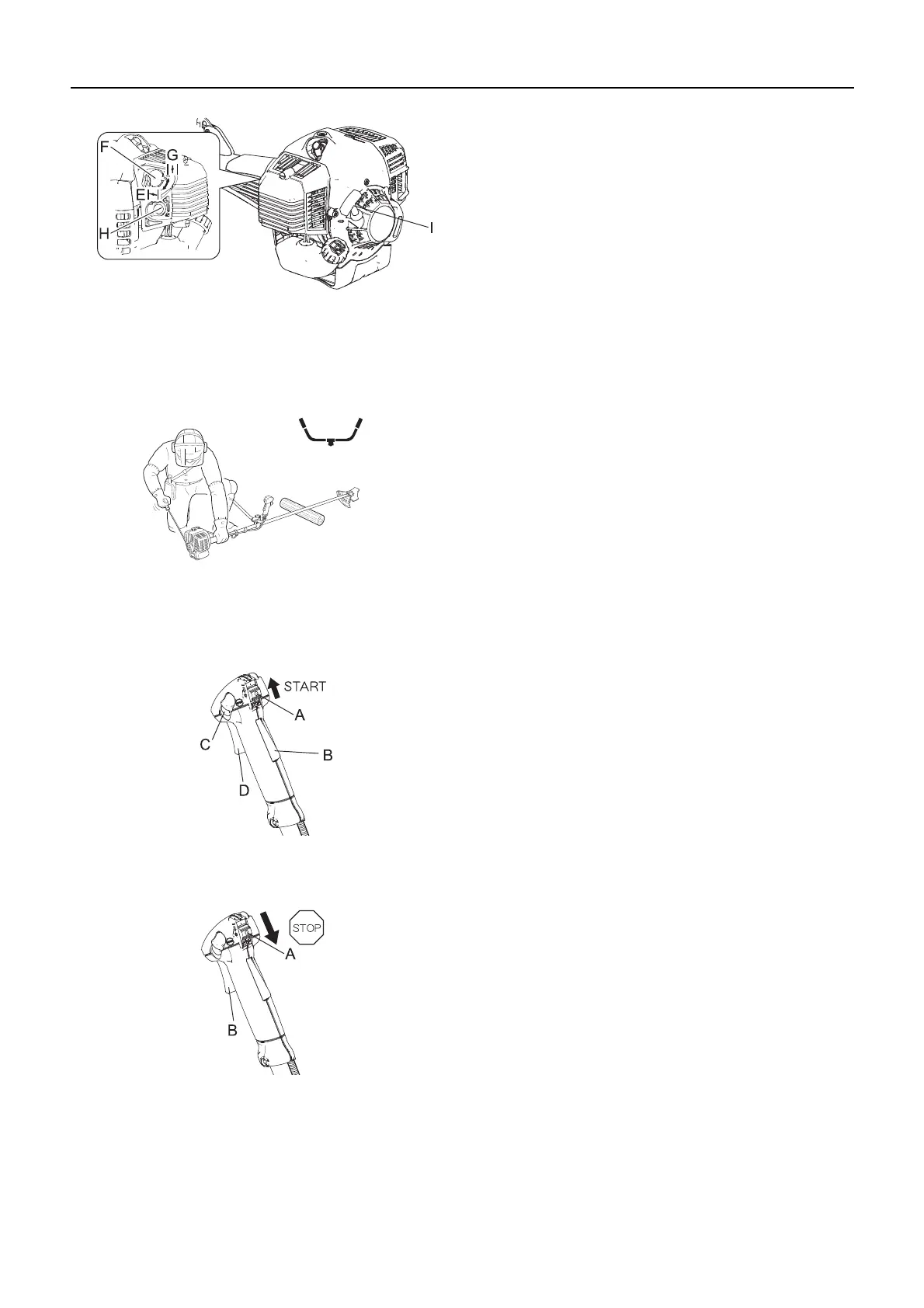 F
G
E
H
I

START
A
C
B
D

STOP
A
B