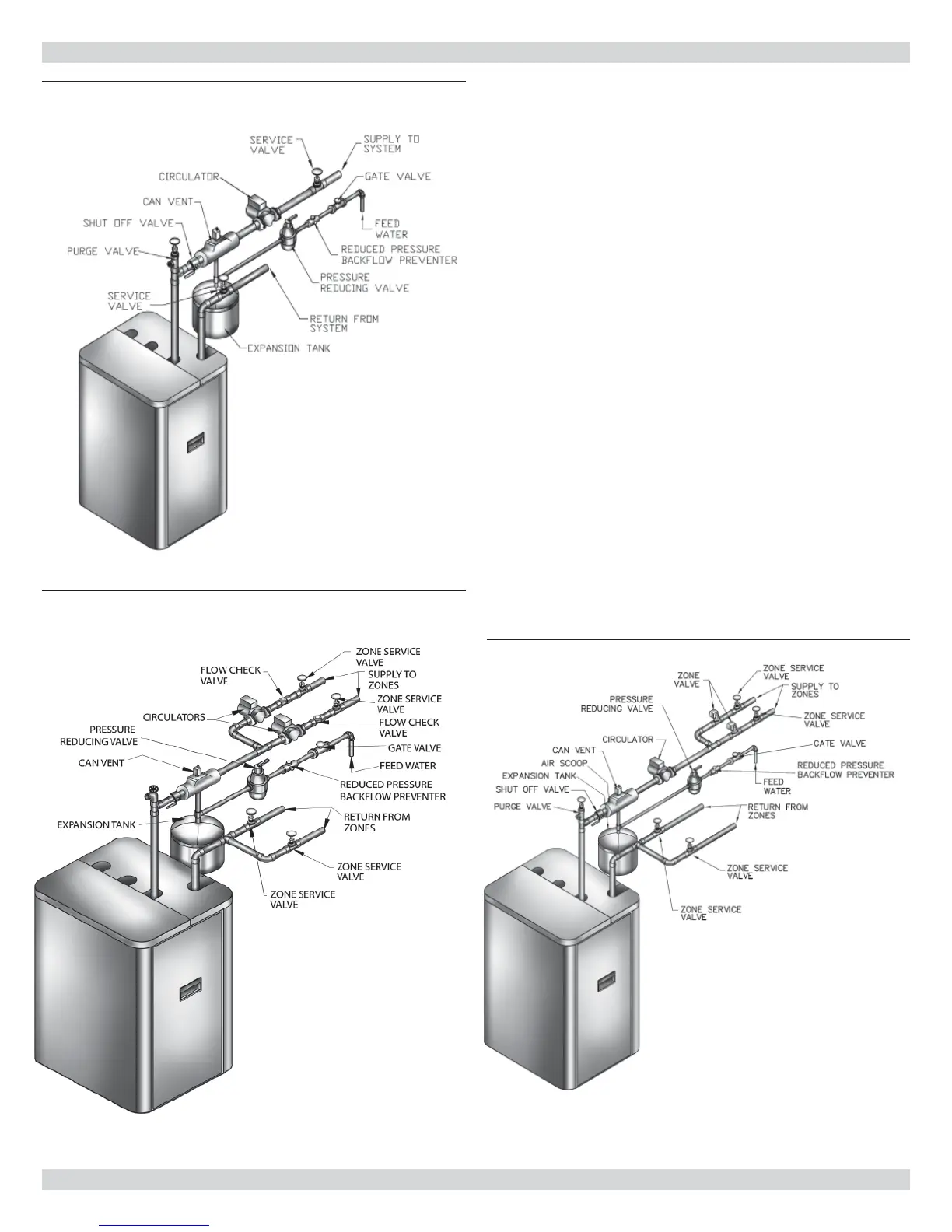 SERVICE VALVE

SUPPLY TO SYSTEM

CIRCULATOR

GATE VALVE

CAN VENT

SHUT OFF VALVE

FEED WATER

PURGE VALVE

REDUCED PRESSURE BACKFLOW PREVENTER

PRESSURE REDUCING VALVE

SERVICE VALVE

RETURN FROM SYSTEM

EXPANSION TANK

ZONE SERVICE VALVE

FLOW CHECK VALVE

SUPPLY TO ZONES

ZONE SERVICE VALVE

CIRCULATORS

FLOW CHECK VALVE

PRESSURE REDUCING VALVE

GATE VALVE

CAN VENT

FEED WATER

REDUCED PRESSURE BACKFLOW PREVENTER

EXPANSION TANK

RETURN FROM ZONES

ZONE SERVICE VALVE

ZONE SERVICE VALVE

ZONE VALVE

ZONE SERVICE VALVE

SUPPLY TO ZONES

PRESSURE REDUCING VALVE

ZONE SERVICE VALVE

CIRCULATOR

GATE VALVE

CAN VENT

AIR SCOOP

REDUCED PRESSURE BACKFLOW PREVENTER

EXPANSION TANK

FEED WATER

SHUT OFF VALVE

PURGE VALVE

RETURN FROM ZONES

ZONE SERVICE VALVE

ZONE SERVICE VALVE