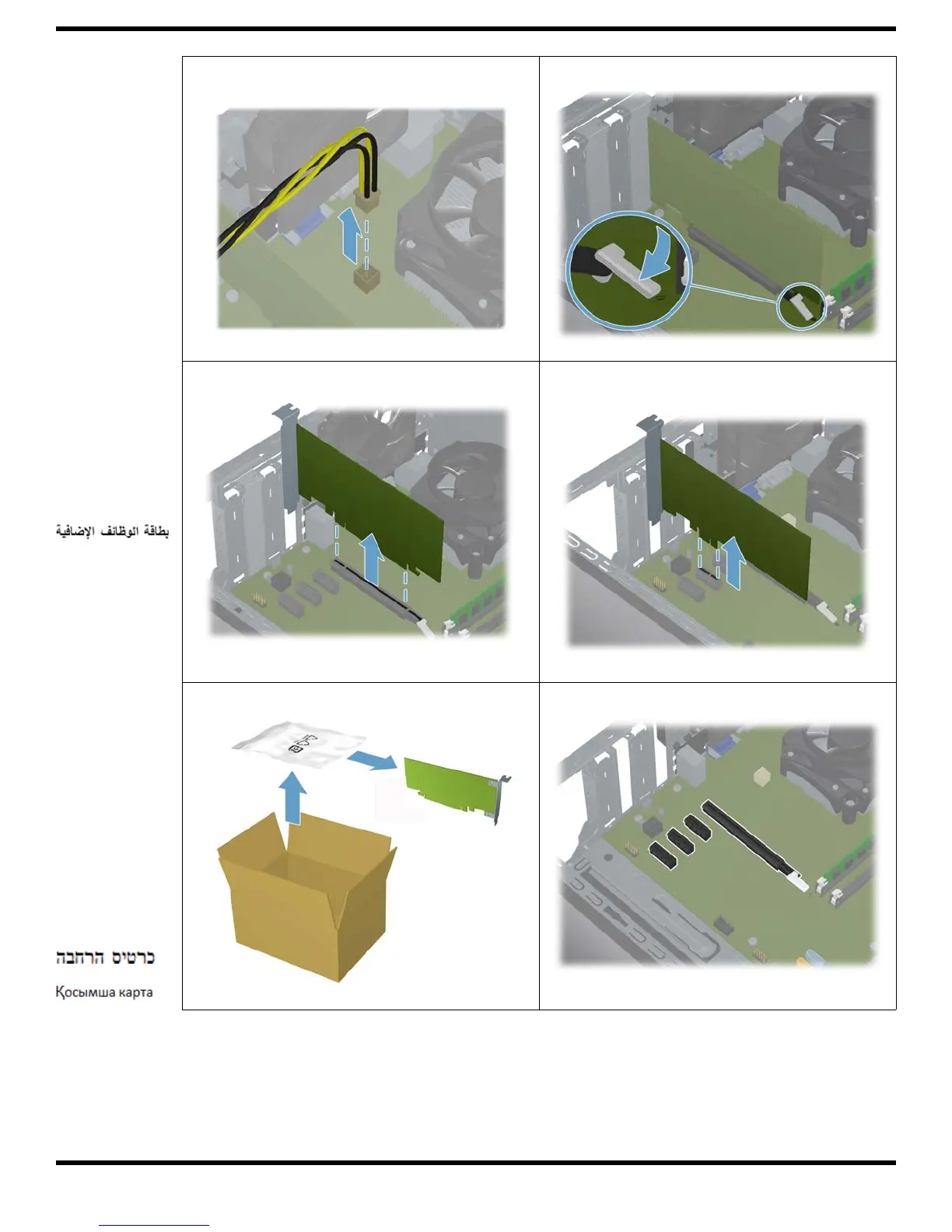 بطاقة الوظائف الإضافية

כרטיס הרחבה

Қосымша карта