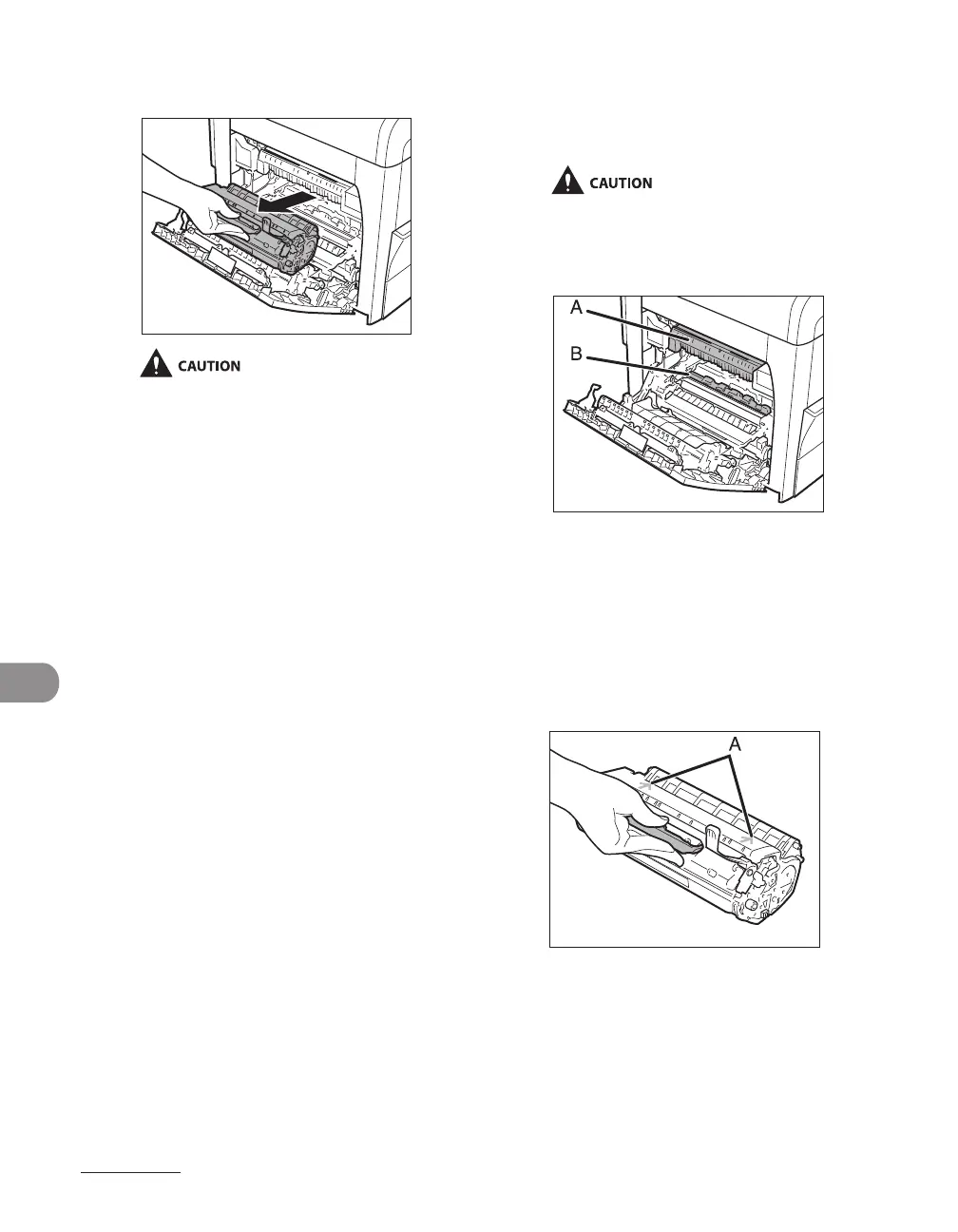 CAUTION

CAUTION

A

B

A