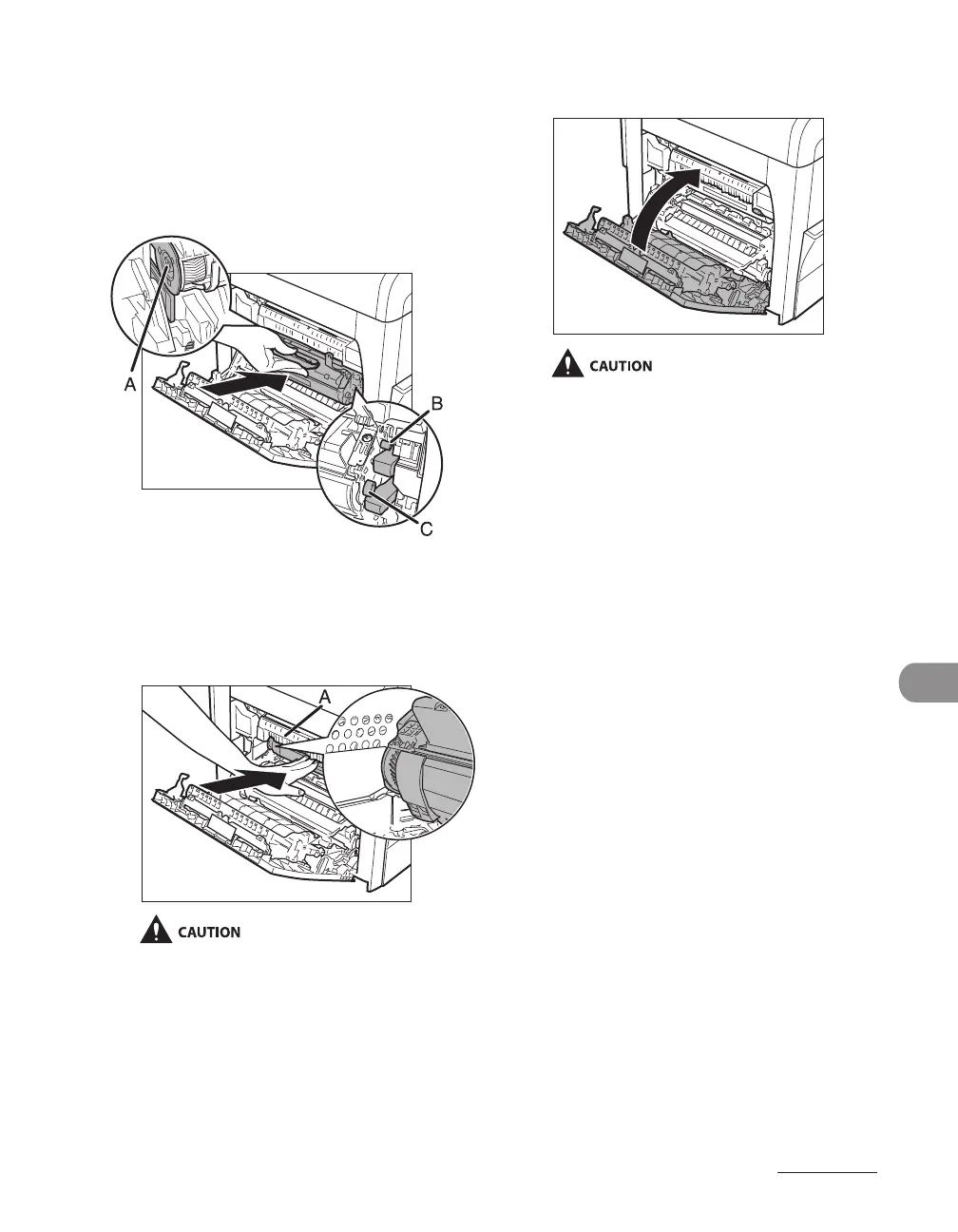 A

B

C

A

CAUTION

CAUTION