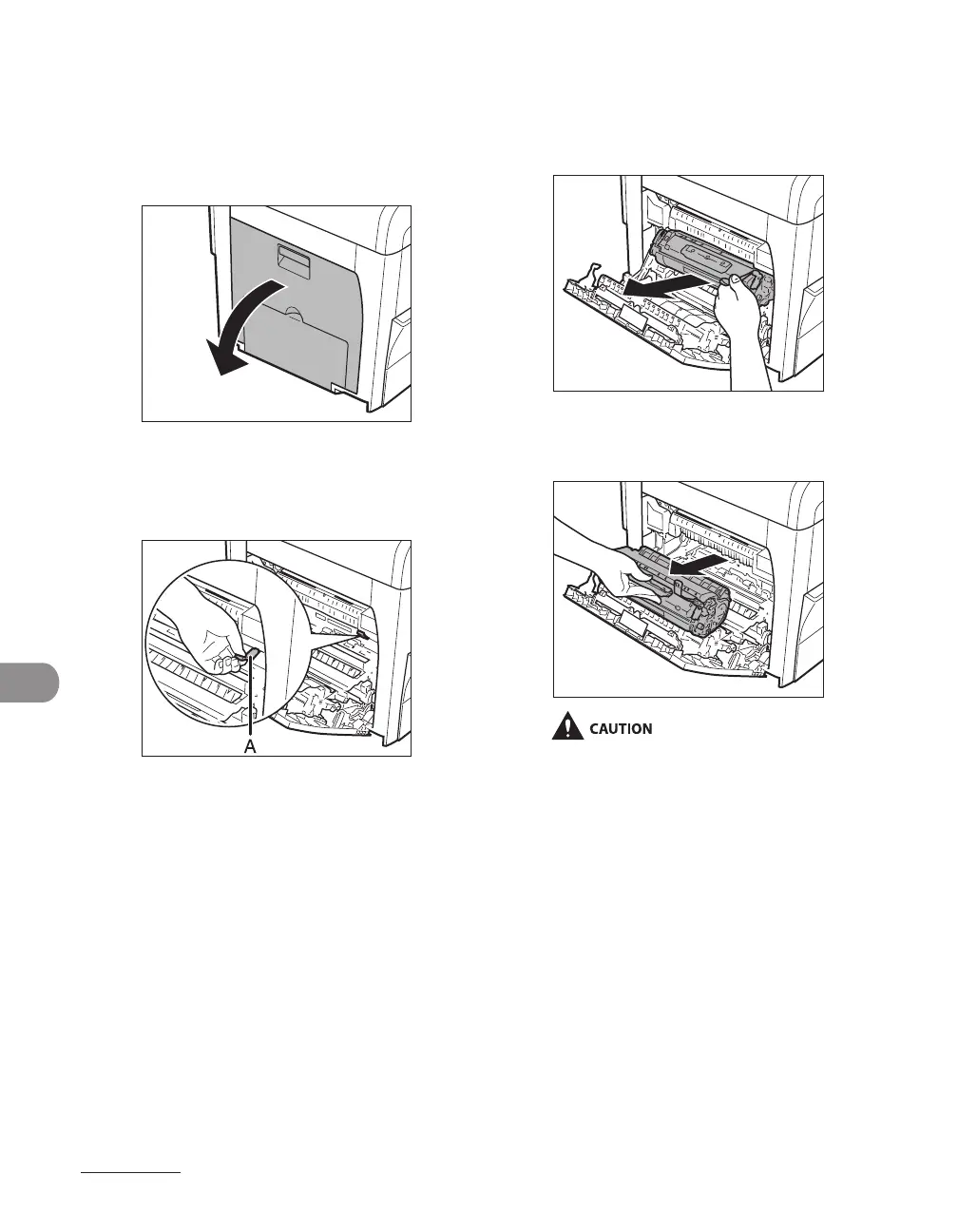 A

CAUTION