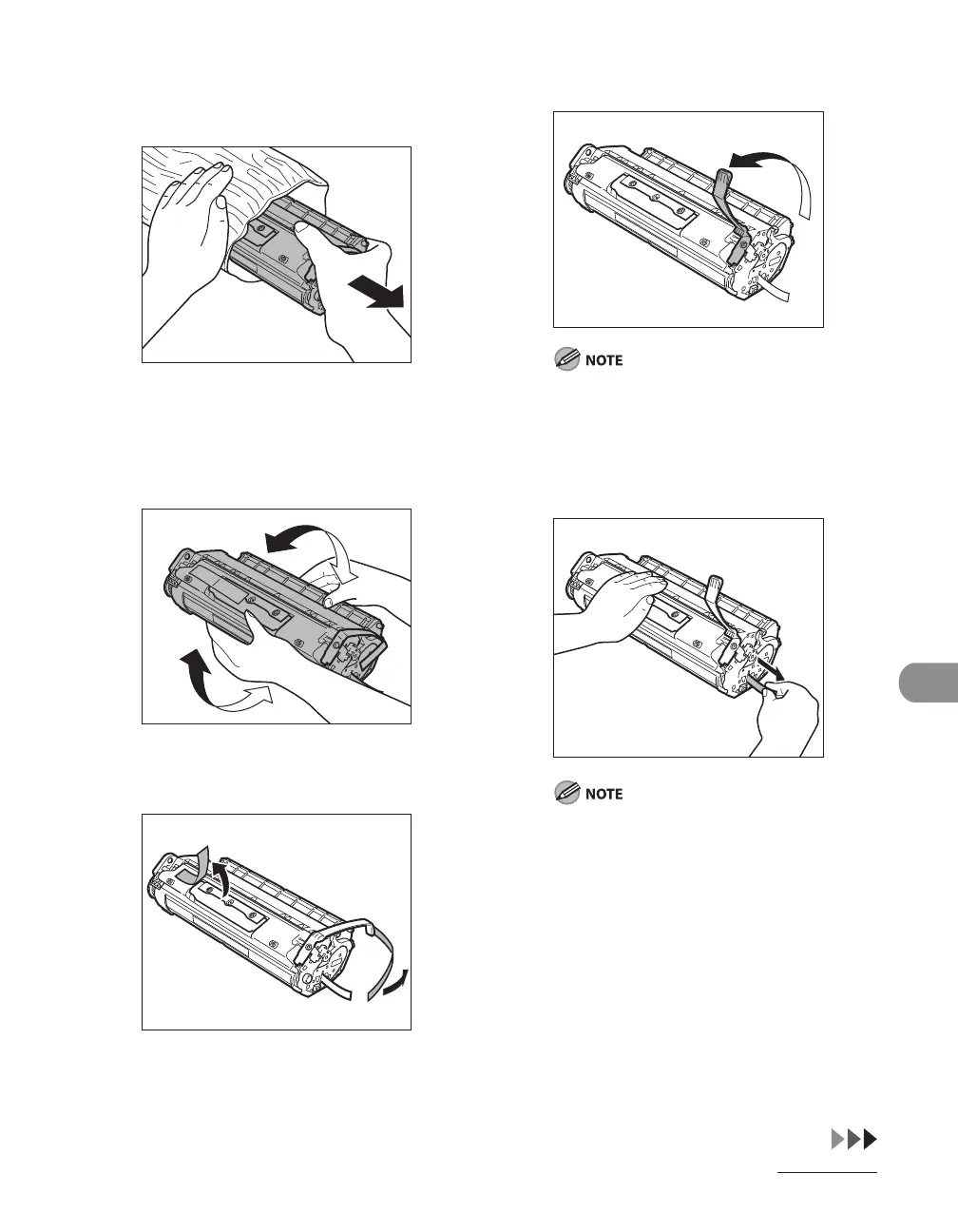 NOTE

NOTE