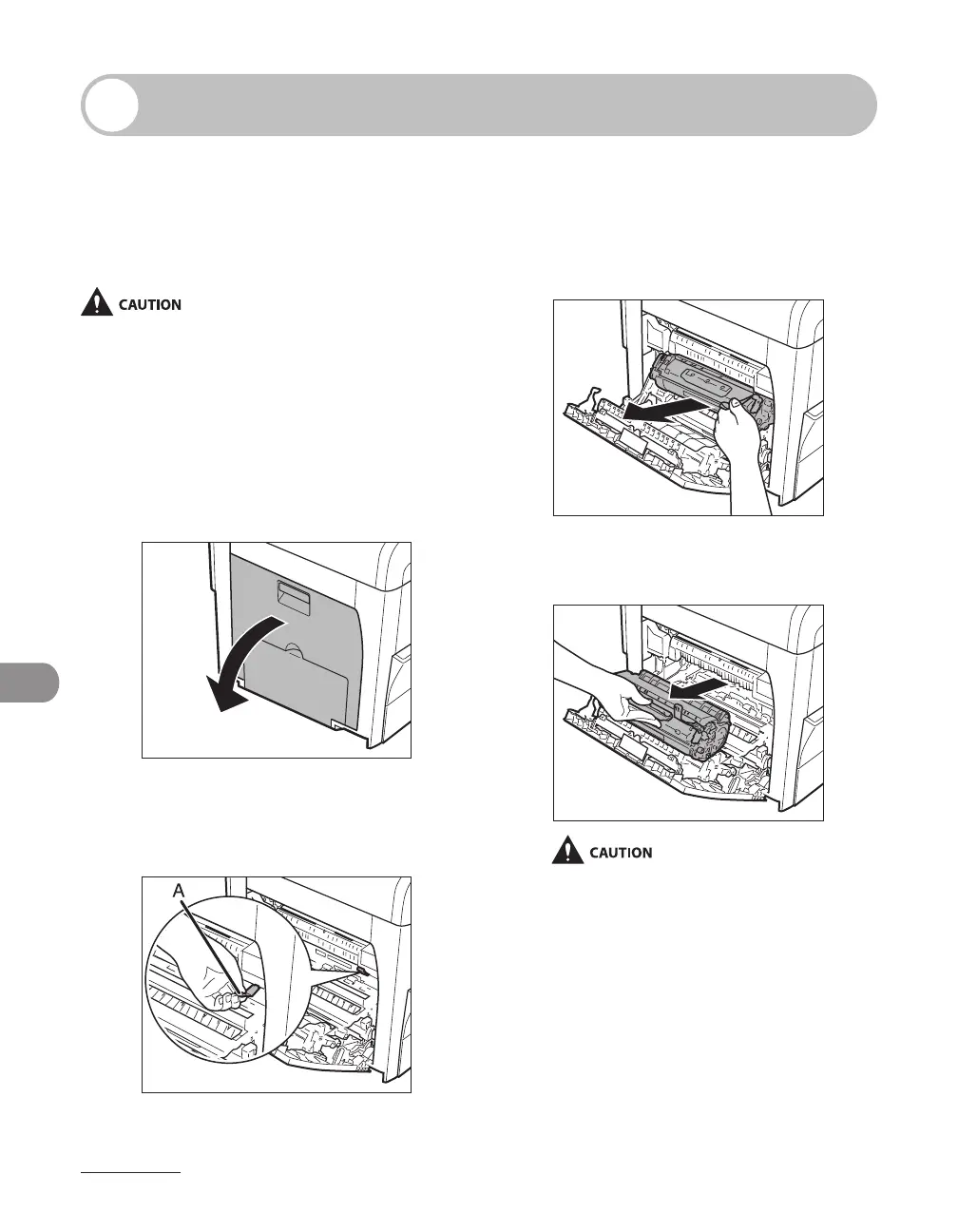 CAUTION

A

CAUTION