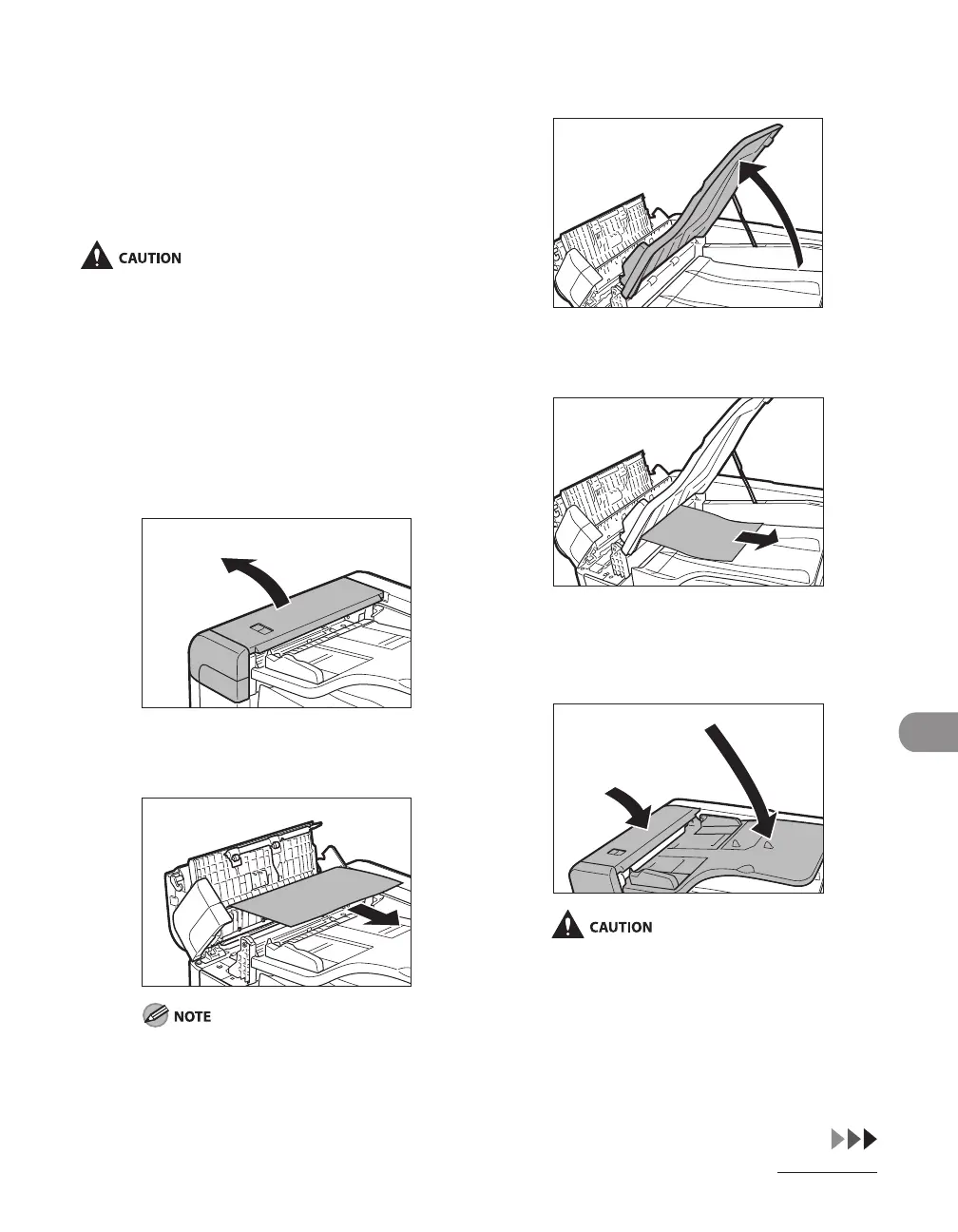 CAUTION

NOTE

CAUTION