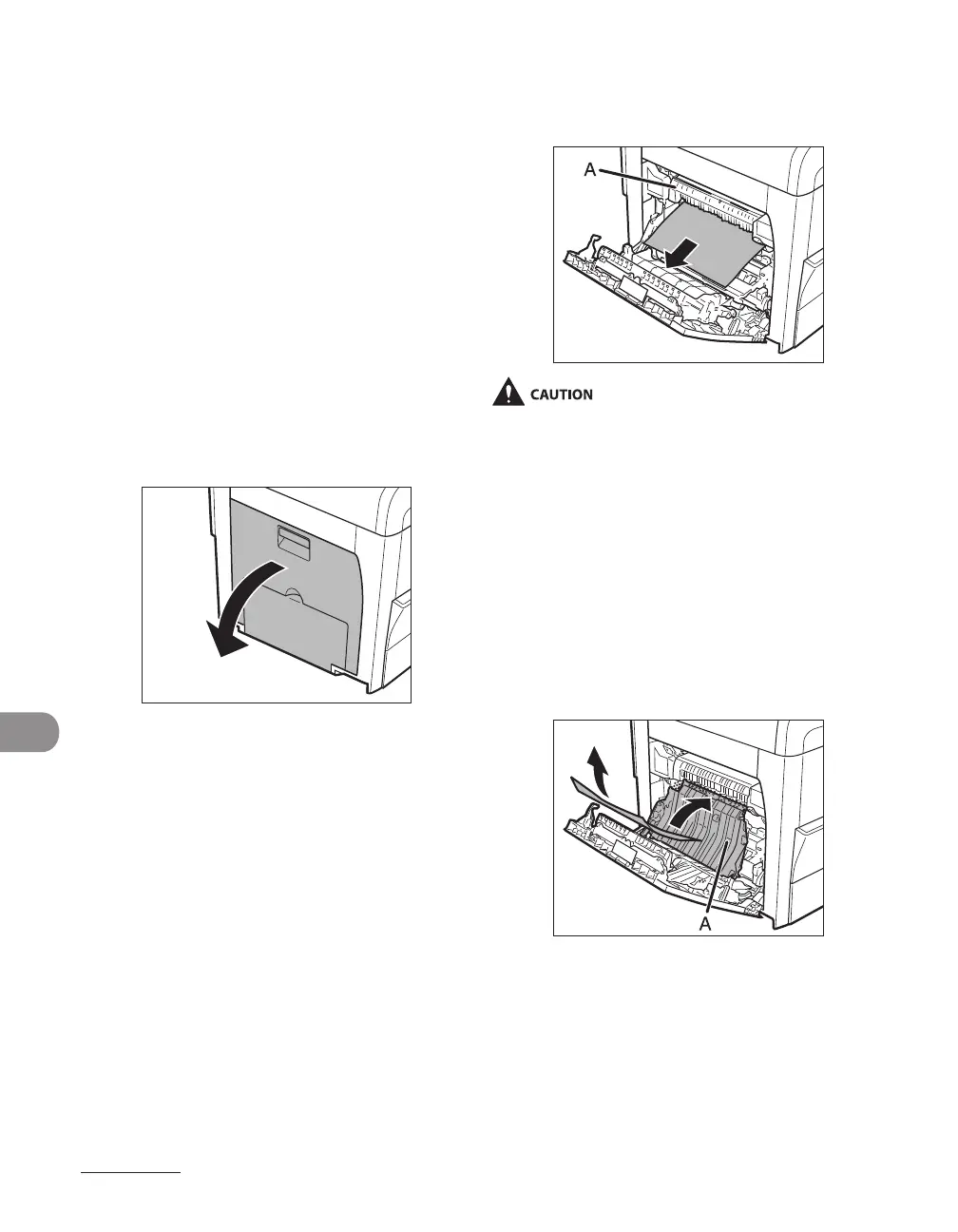 A

CAUTION

A