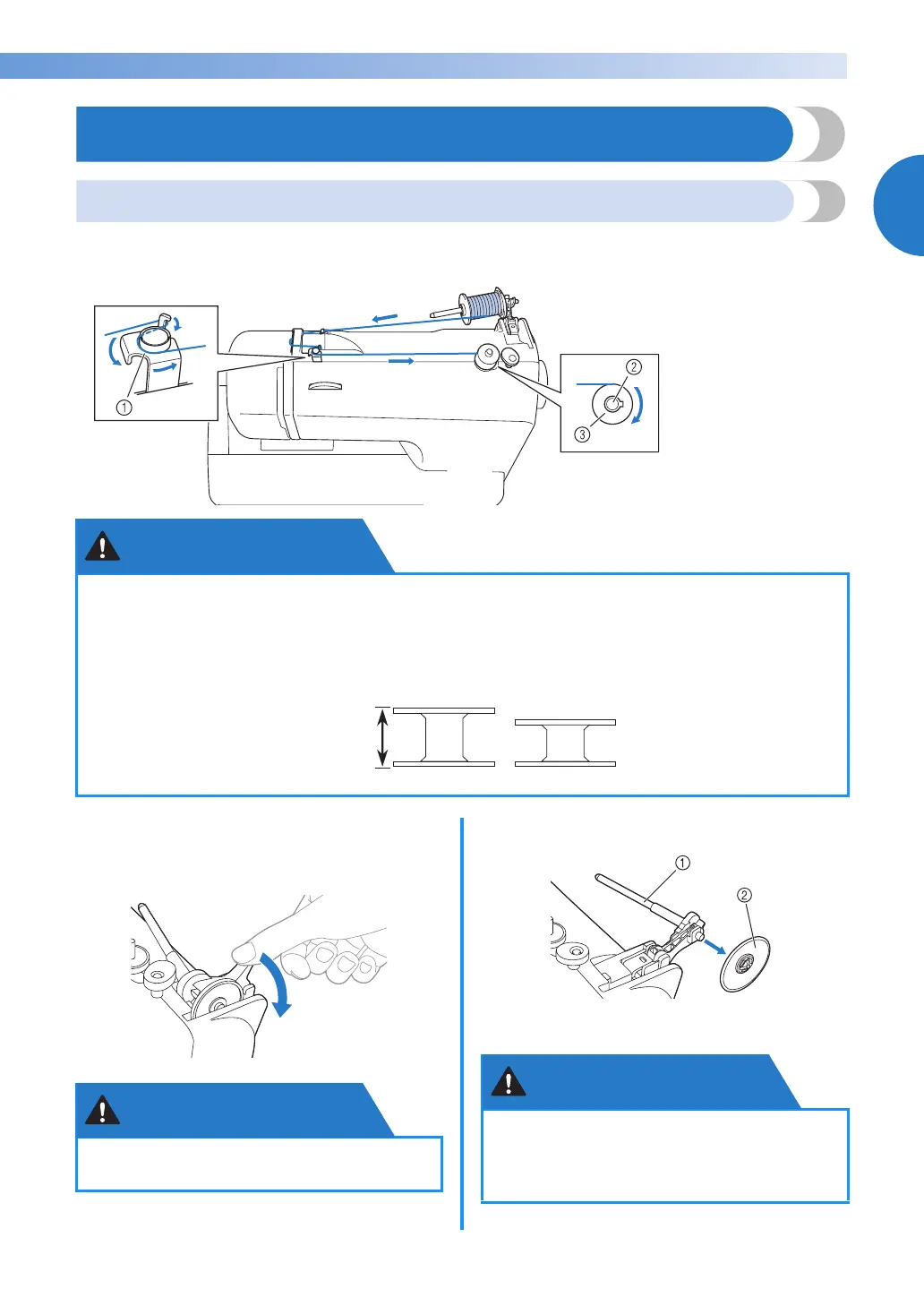 ①

②

③

①

②