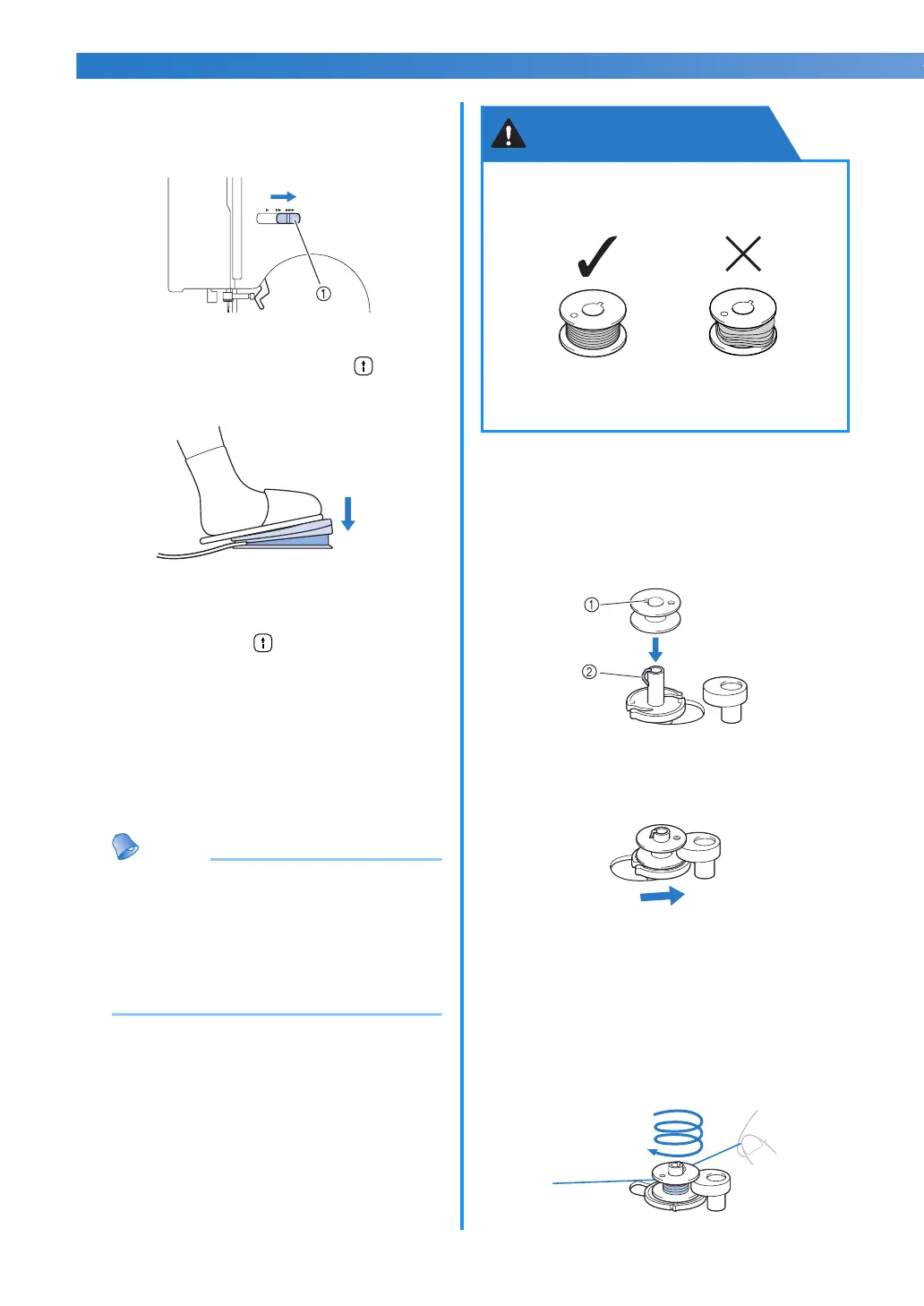 ①

①
②