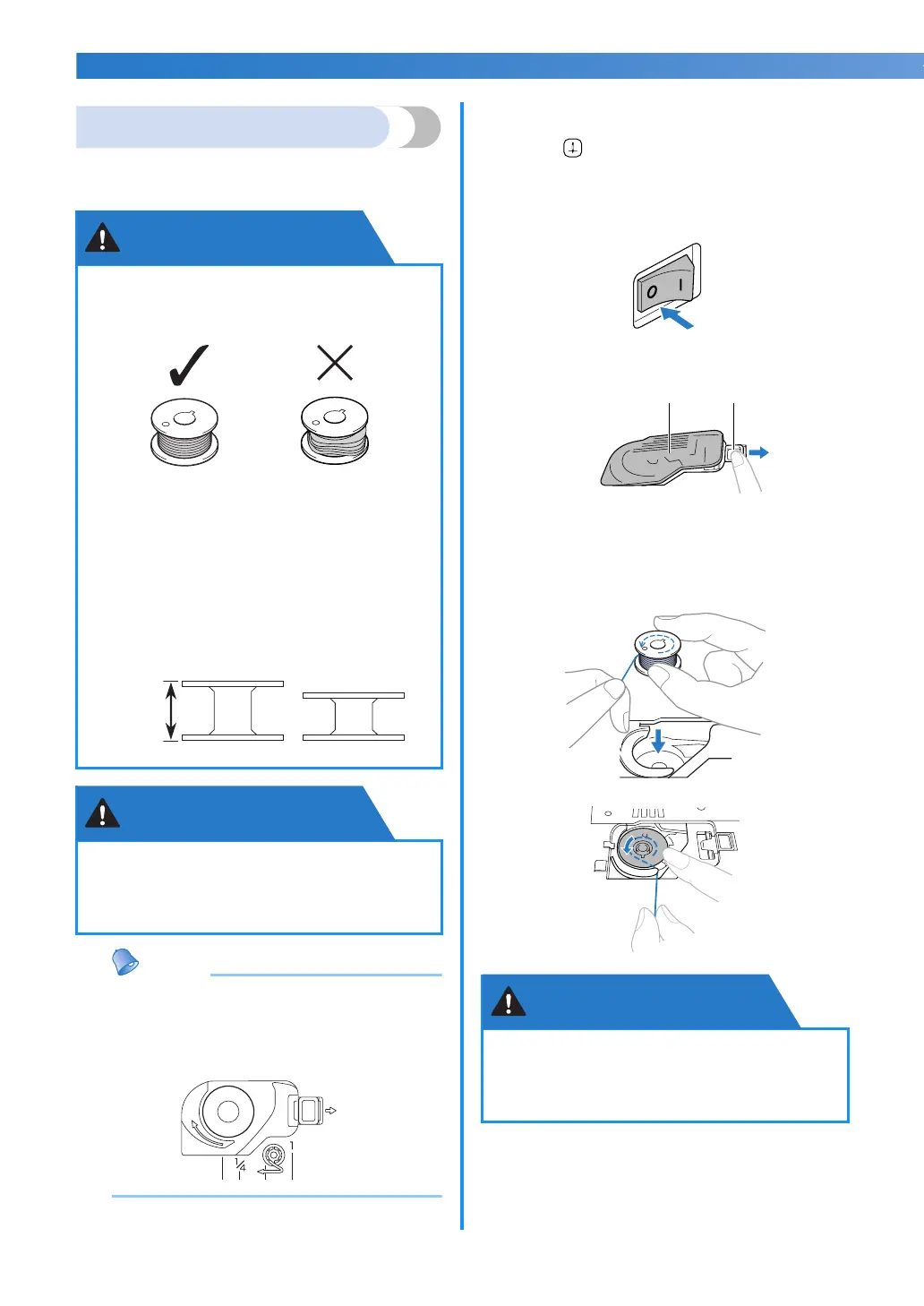 0 I

¼

1