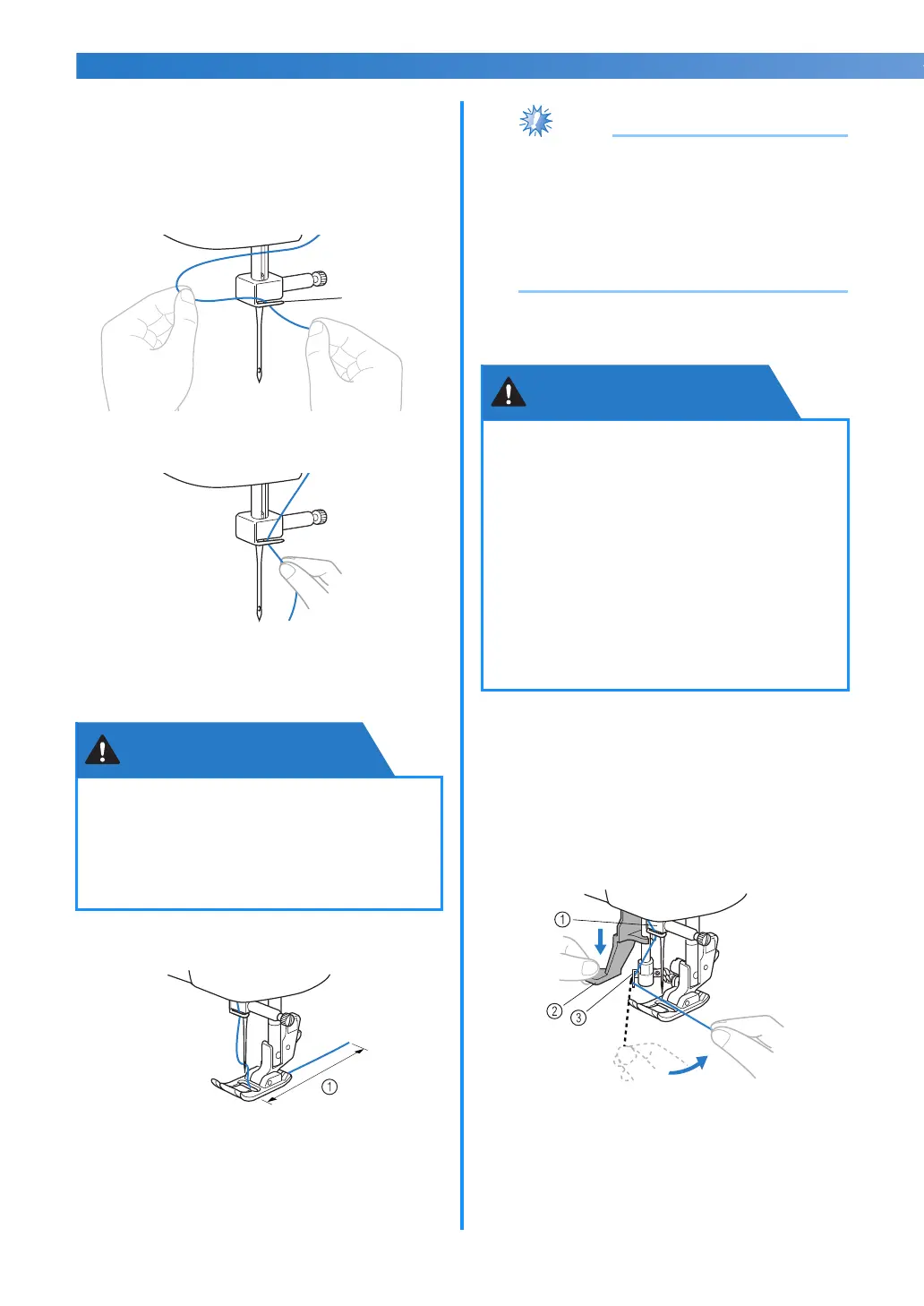 ①

①
②
③