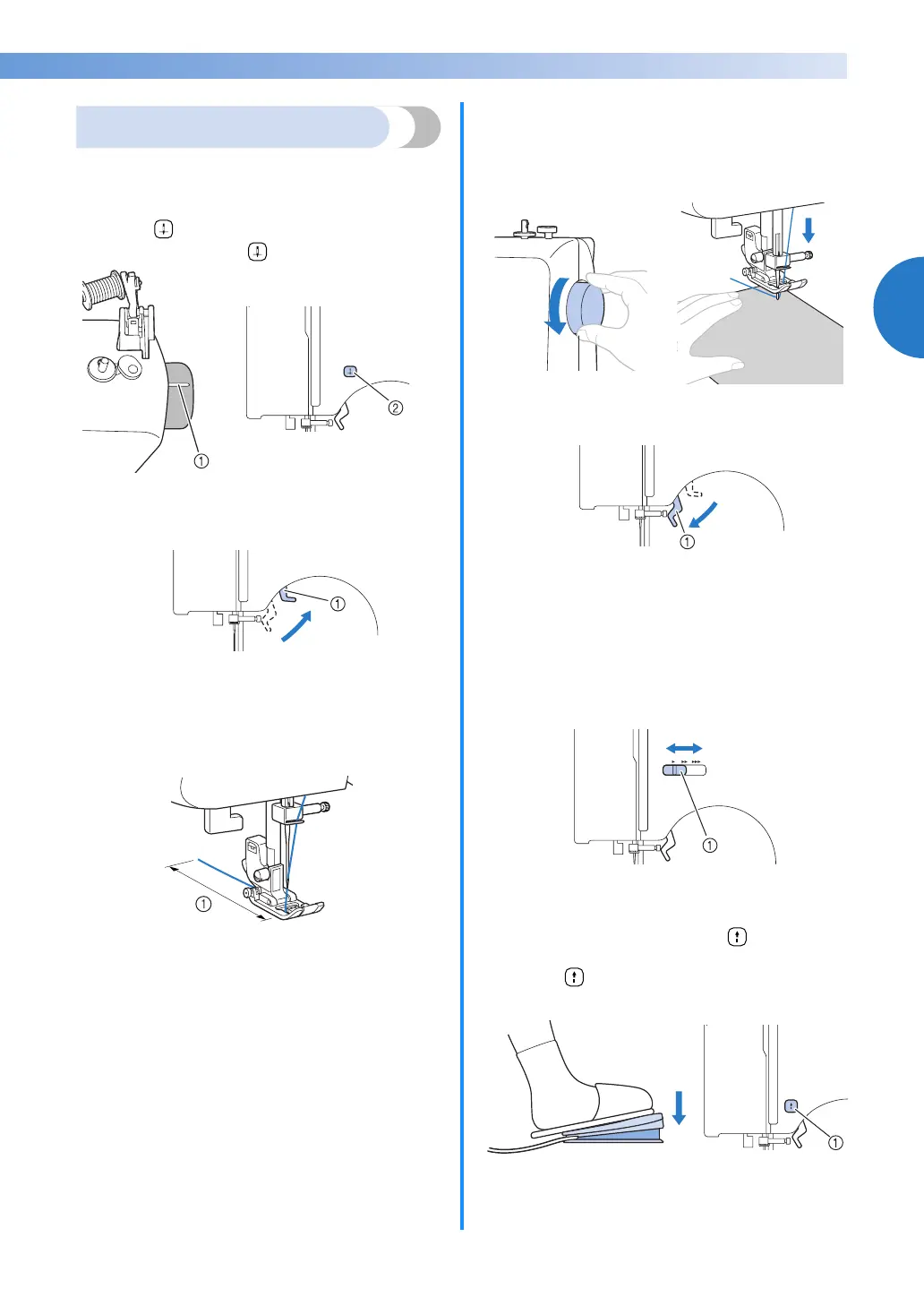 ①

②

①

①

①

①

①